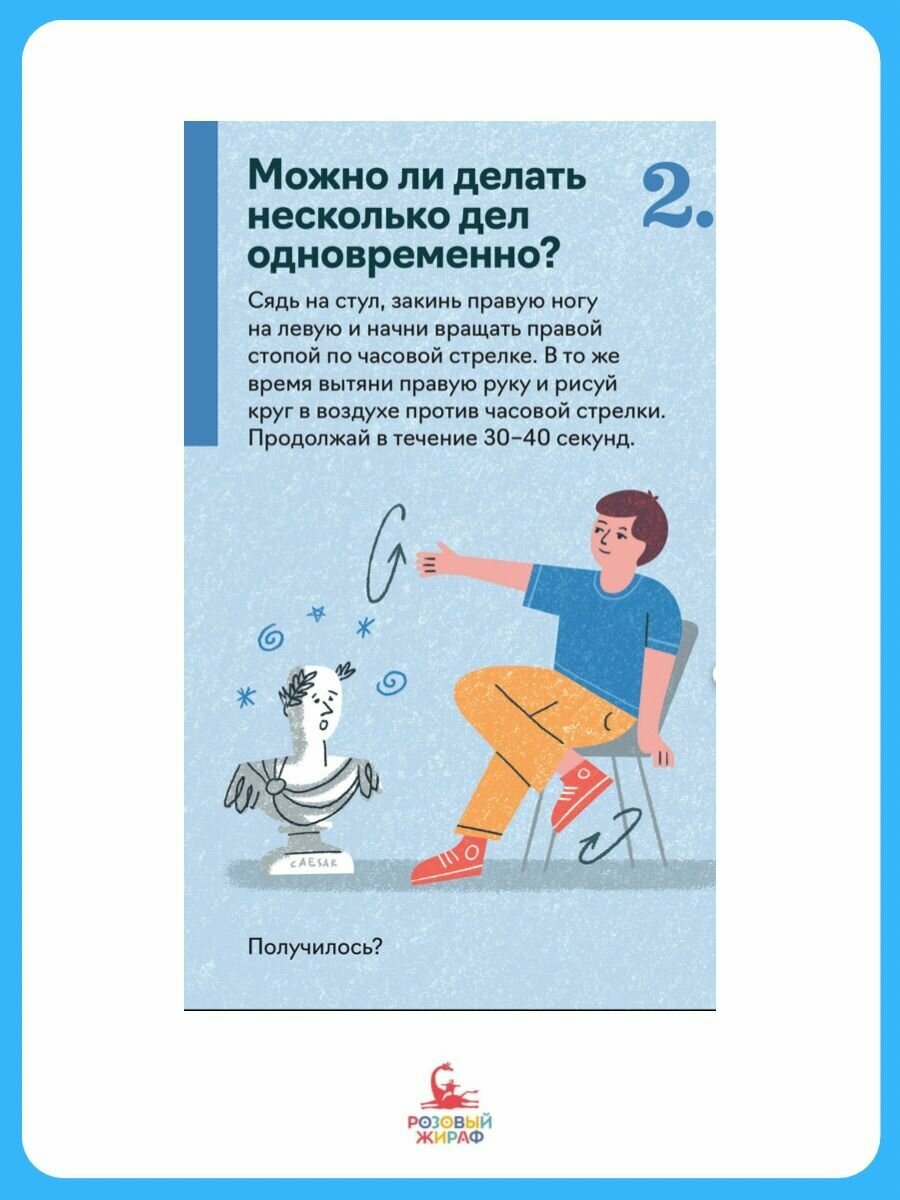 Можно ли делать несколько дел одновременно?

2.

Сядь на стул, закинь правую ногу на левую и начни вращать правой стопой по часовой стрелке. В то же время вытяни правую руку и рисуй круг в воздухе против часовой стрелки. Продолжай в течение 30–40 секунд.

CAESAR

Получилось?

РОЗОВЫЙ ЖИРАФ