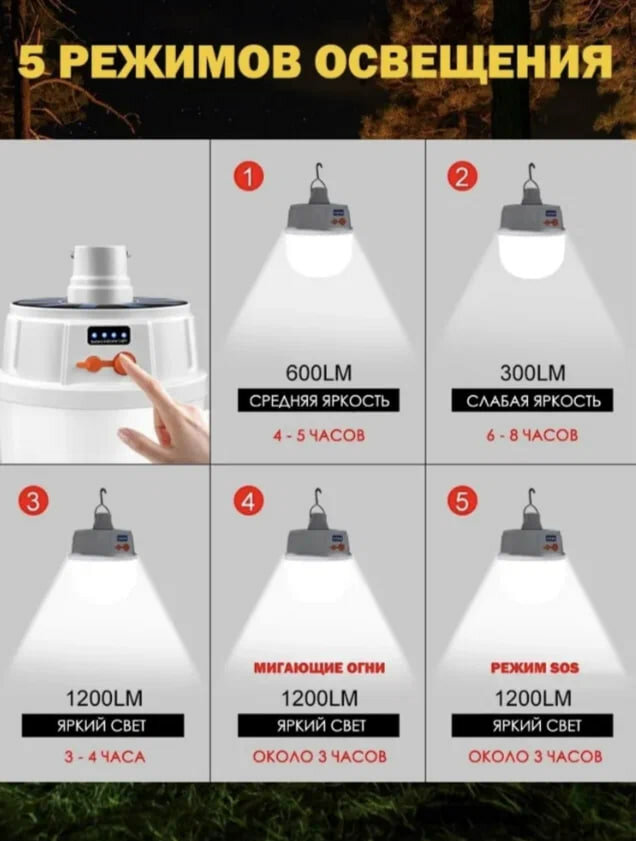 5 РЕЖИМОВ ОСВЕЩЕНИЯ

1
600LM
СРЕДНЯЯ ЯРКОСТЬ
4 - 5 ЧАСОВ

2
300LM
СЛАБАЯ ЯРКОСТЬ
6 - 8 ЧАСОВ

3
1200LM
ЯРКИЙ СВЕТ
3 - 4 ЧАСА

4
МИГАЮЩИЕ ОГНИ
1200LM
ЯРКИЙ СВЕТ
ОКОЛО 3 ЧАСОВ

5
РЕЖИМ SOS
1200LM
ЯРКИЙ СВЕТ
ОКОЛО 3 ЧАСОВ