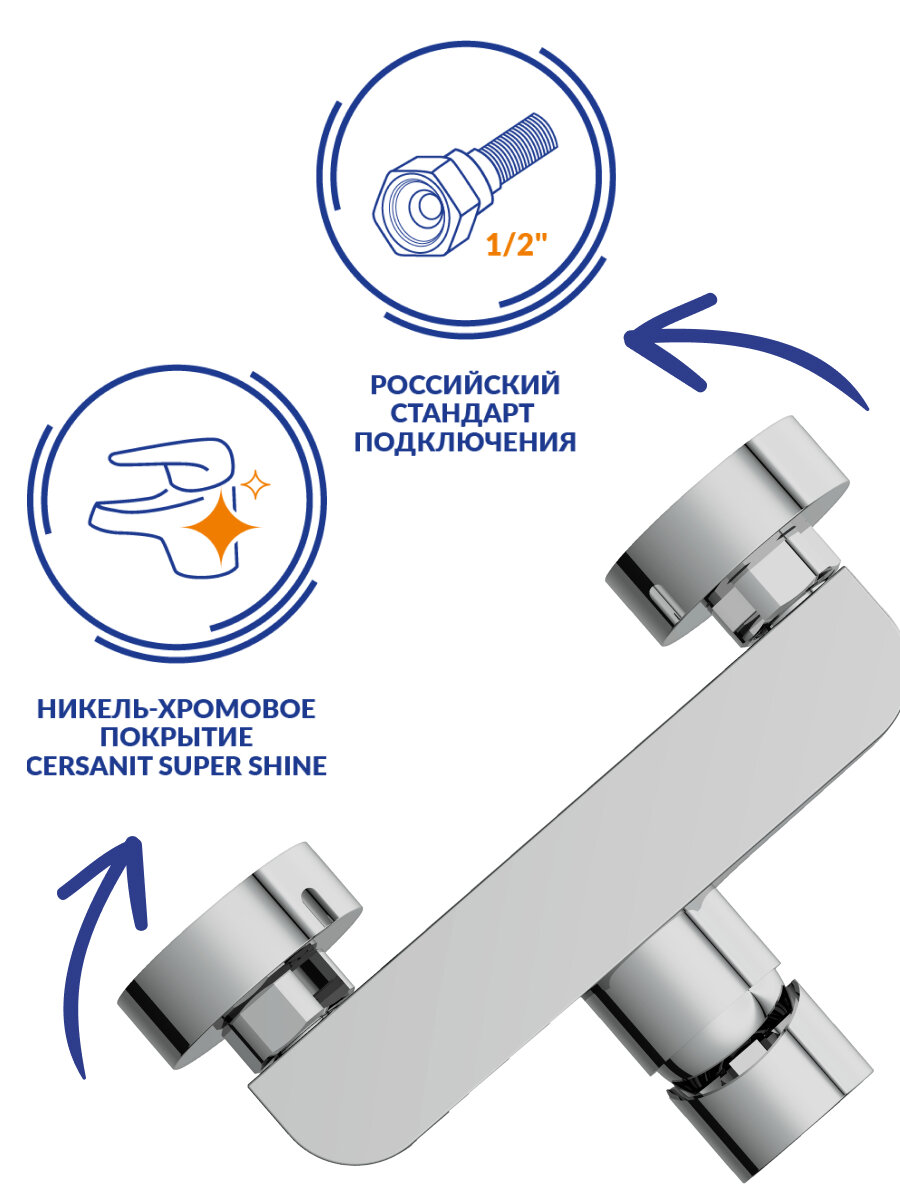 1/2"

РОССИЙСКИЙ СТАНДАРТ ПОДКЛЮЧЕНИЯ

НИКЕЛЬ-ХРОМОВОЕ ПОКРЫТИЕ CERSANIT SUPER SHINE