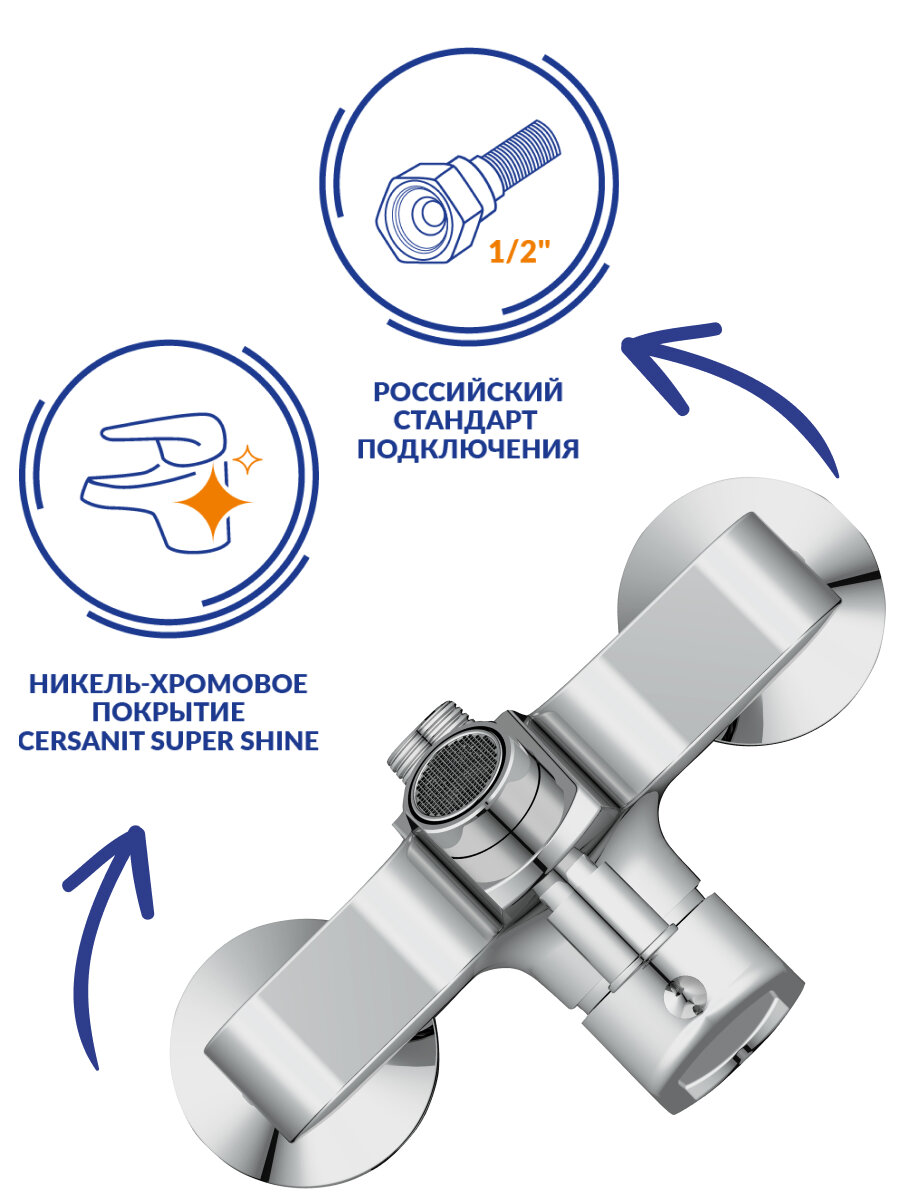 1/2"

РОССИЙСКИЙ СТАНДАРТ ПОДКЛЮЧЕНИЯ

НИКЕЛЬ-ХРОМОВОЕ ПОКРЫТИЕ CERSANIT SUPER SHINE