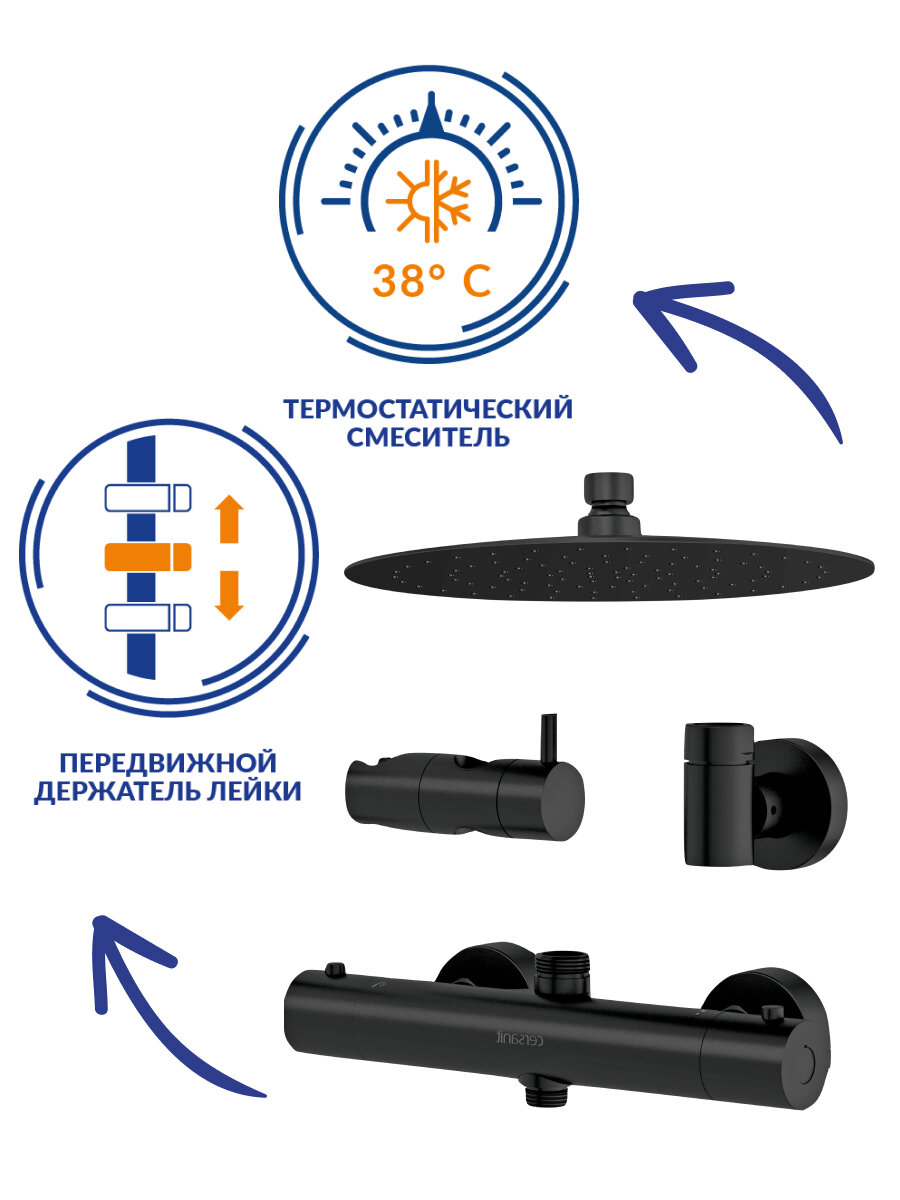 38° C

ТЕРМОСТАТИЧЕСКИЙ СМЕСИТЕЛЬ

ПЕРЕДВИЖНОЙ ДЕРЖАТЕЛЬ ЛЕЙКИ

cersanit