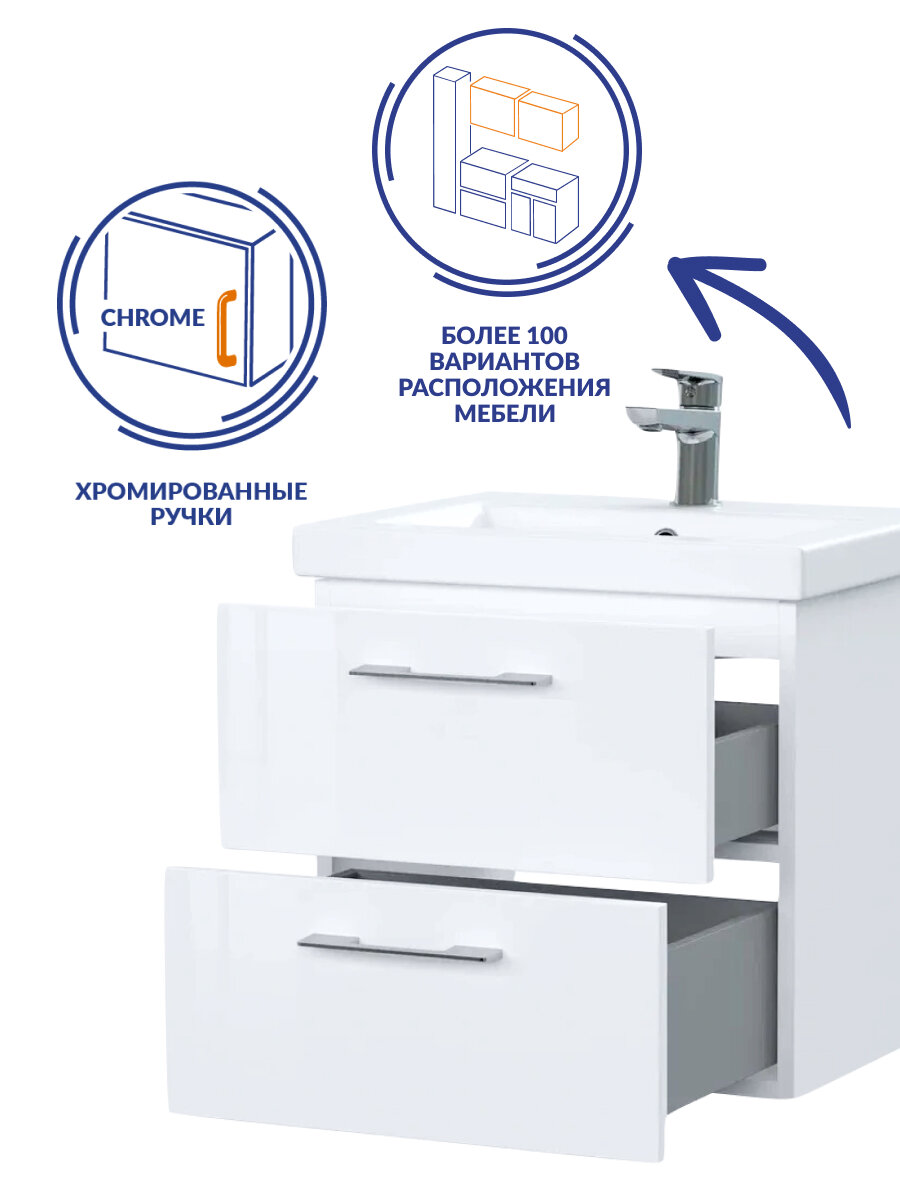 CHROME

ХРОМИРОВАННЫЕ РУЧКИ

БОЛЕЕ 100 ВАРИАНТОВ РАСПОЛОЖЕНИЯ МЕБЕЛИ