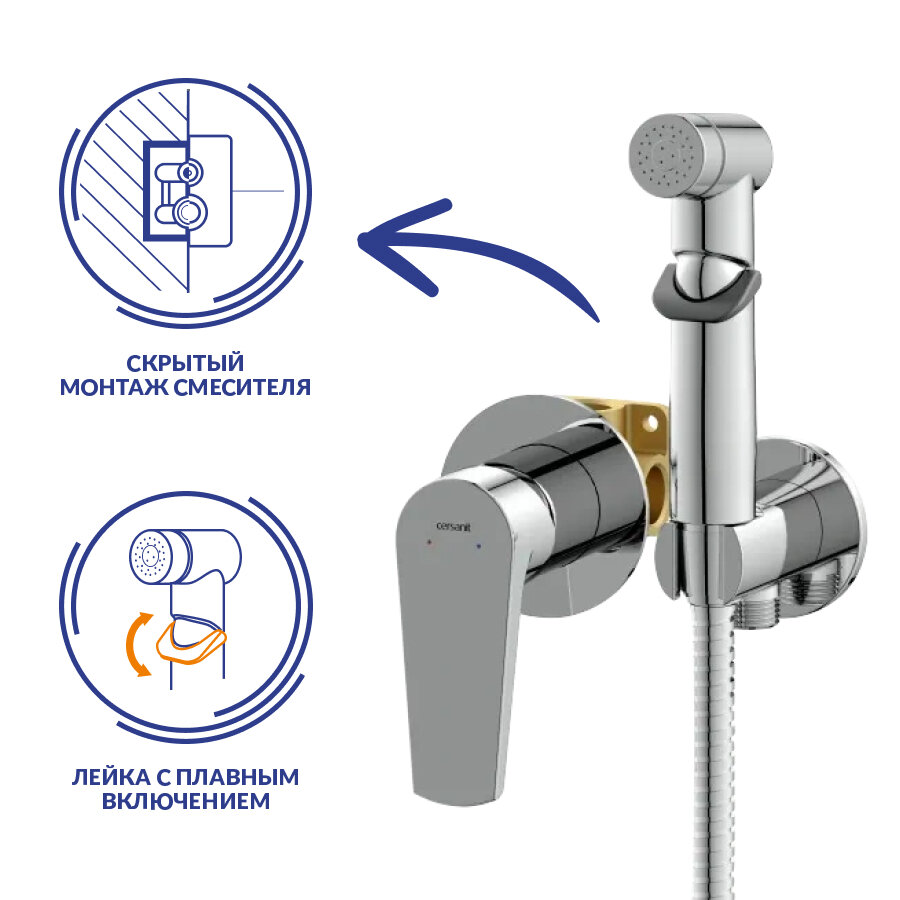 СКРЫТЫЙ
МОНТАЖ СМЕСИТЕЛЯ

cersanit

ЛЕЙКА С ПЛАВНЫМ
ВКЛЮЧЕНИЕМ