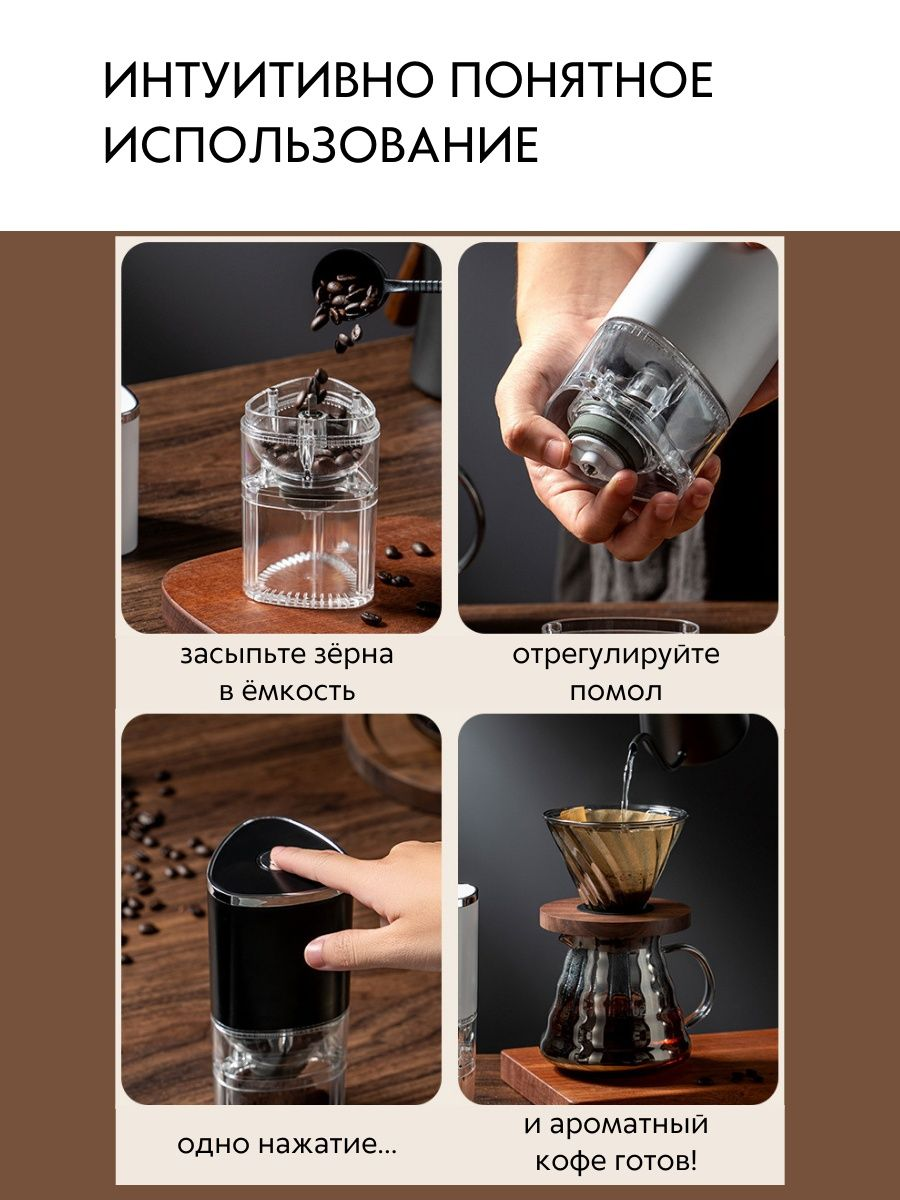 ИНТУИТИВНО ПОНЯТНОЕ ИСПОЛЬЗОВАНИЕ

засыпьте зёрна в ёмкость

отрегулируйте помол

одно нажатие...

и ароматный кофе готов!