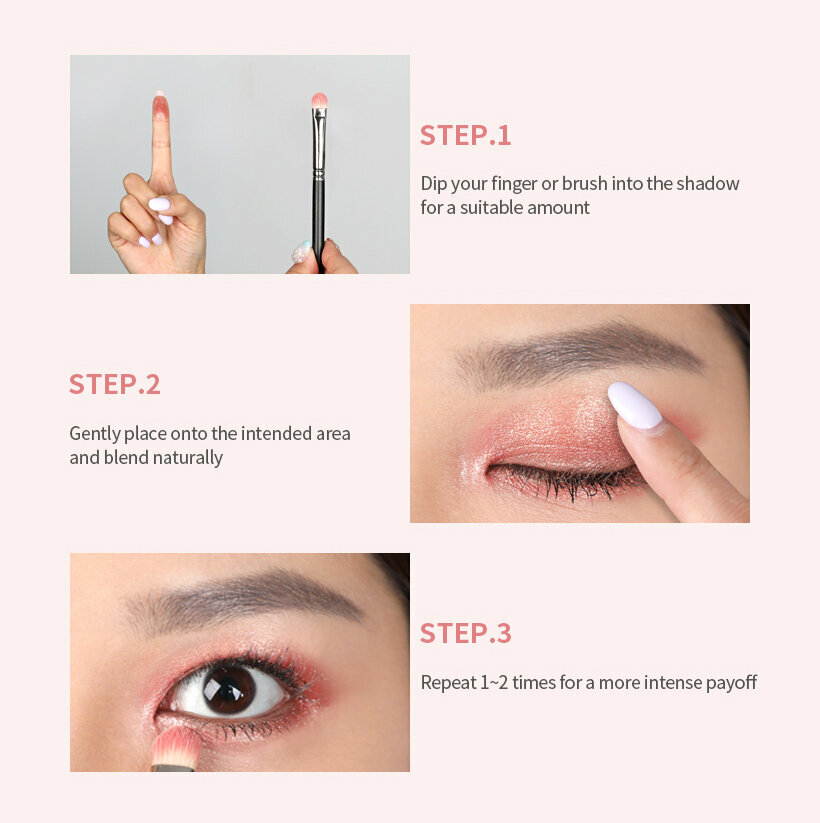 STEP.1

Dip your finger or brush into the shadow for a suitable amount

STEP.2

Gently place onto the intended area and blend naturally

STEP.3

Repeat 1~2 times for a more intense payoff