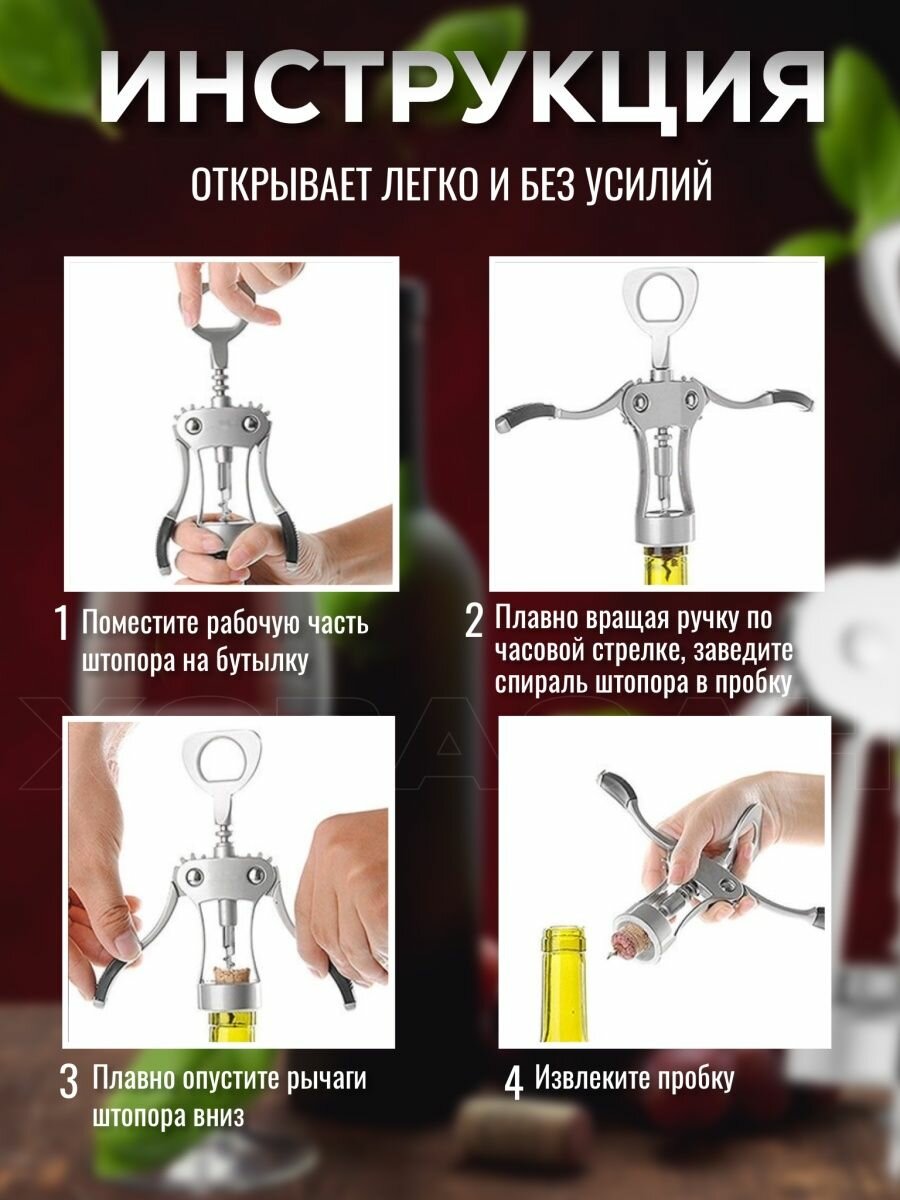 ИНСТРУКЦИЯ

ОТКРЫВАЕТ ЛЕГКО И БЕЗ УСИЛИЙ

1 Поместите рабочую часть штопора на бутылку

2 Плавно вращая ручку по часовой стрелке, заведите спираль штопора в пробку

3 Плавно опустите рычаги штопора вниз

4 Извлеките пробку