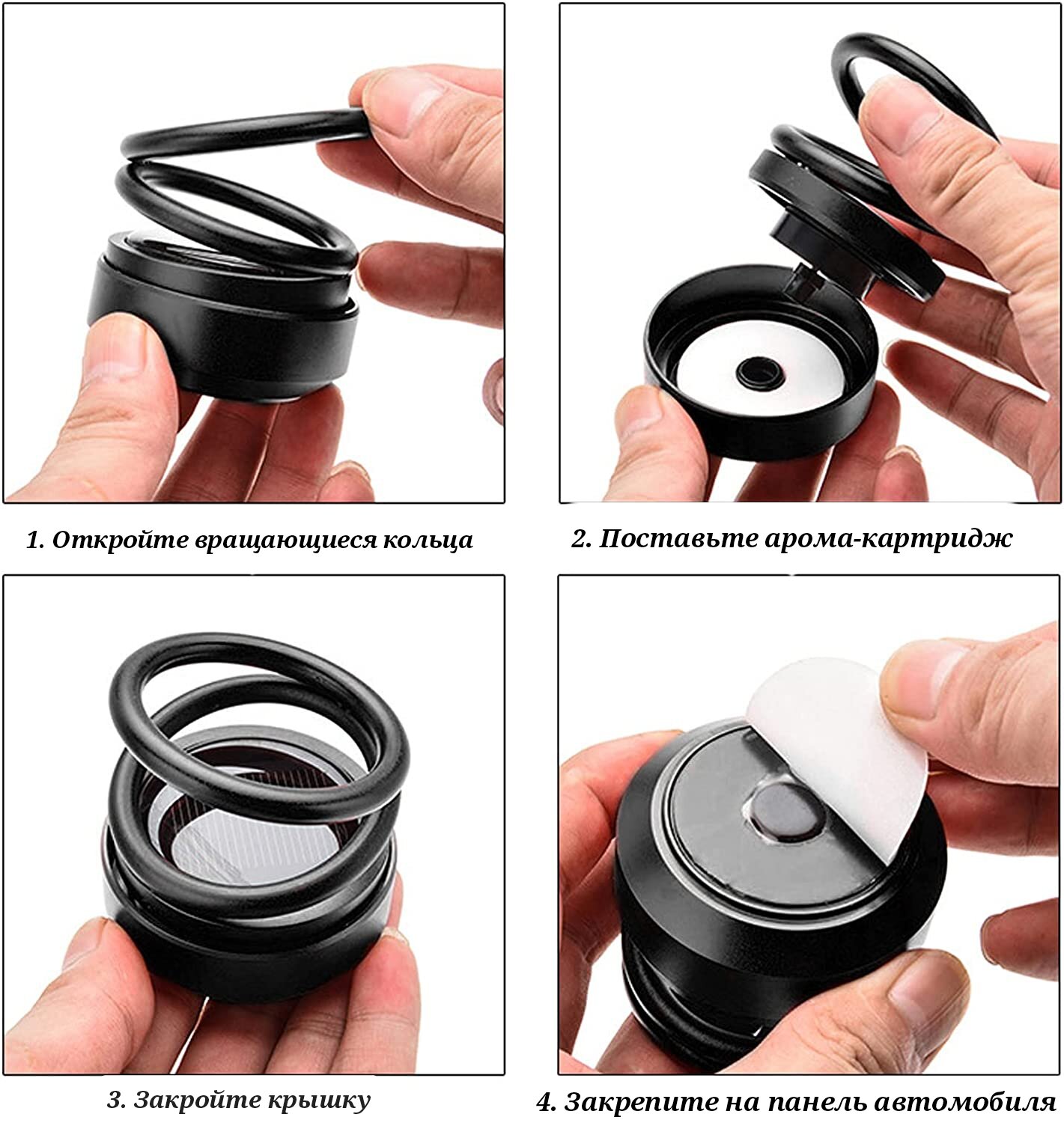 1. Откройте вращающиеся кольца

2. Поставьте арома-картридж

3. Закройте крышку

4. Закрепите на панель автомобиля