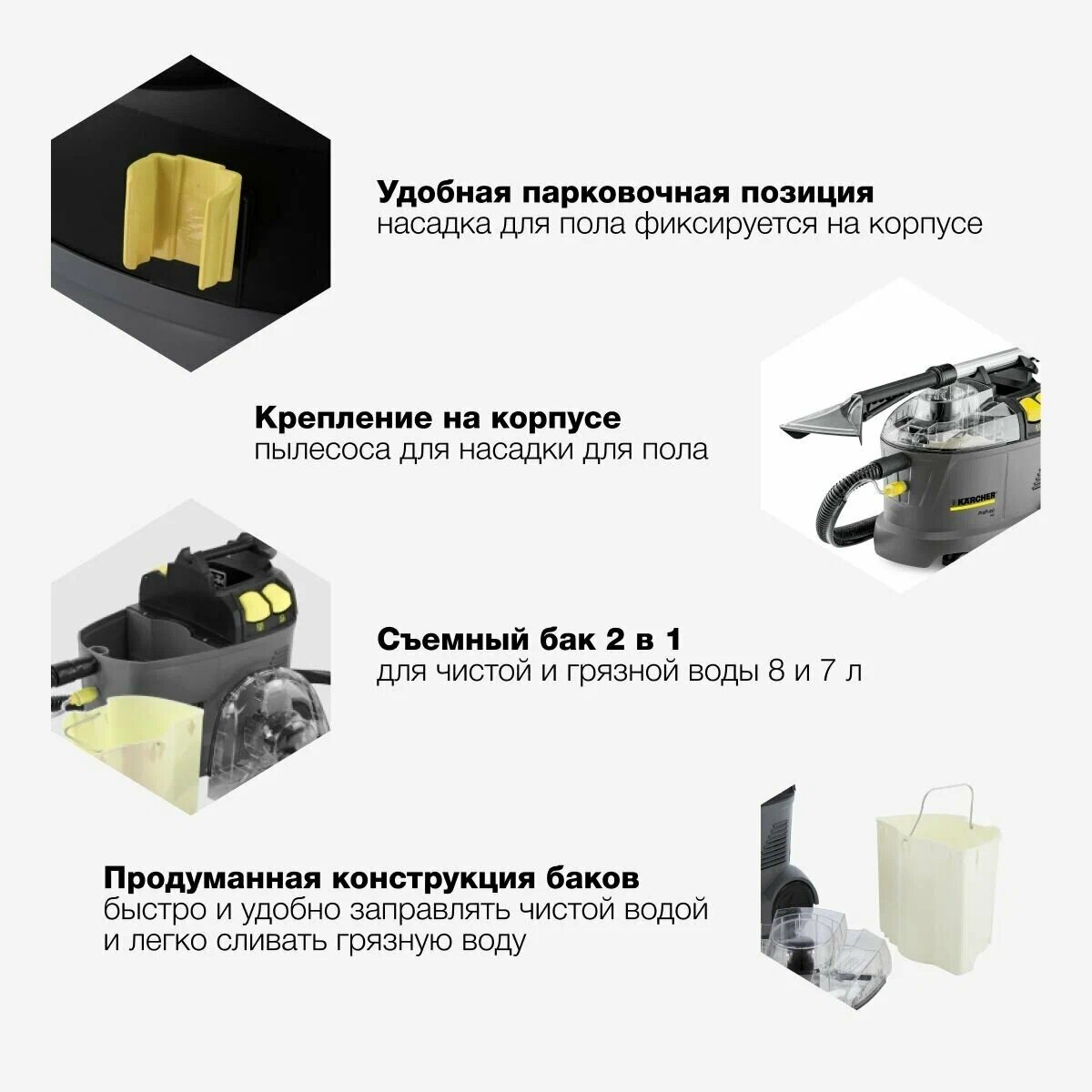 Удобная парковочная позиция
насадка для пола фиксируется на корпусе

Крепление на корпусе
пылесоса для насадки для пола

KÄRCHER

Съемный бак 2 в 1
для чистой и грязной воды 8 и 7 л

Продуманная конструкция баков
быстро и удобно заправлять чистой водой и легко сливать грязную воду