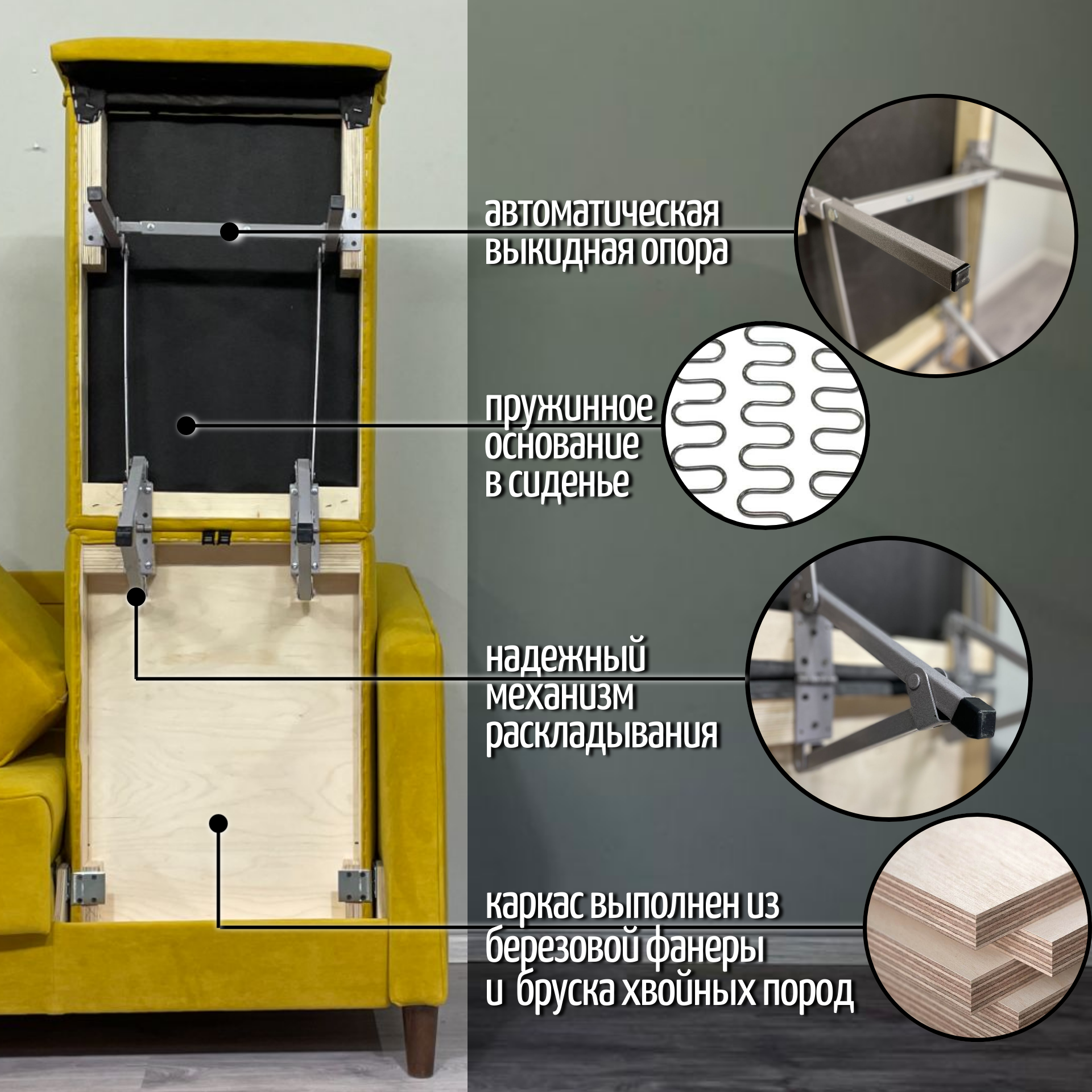 автоматическая выкидная опора

пружинное основание в сиденье

надежный механизм раскладывания

каркас выполнен из березовой фанеры и бруска хвойных пород