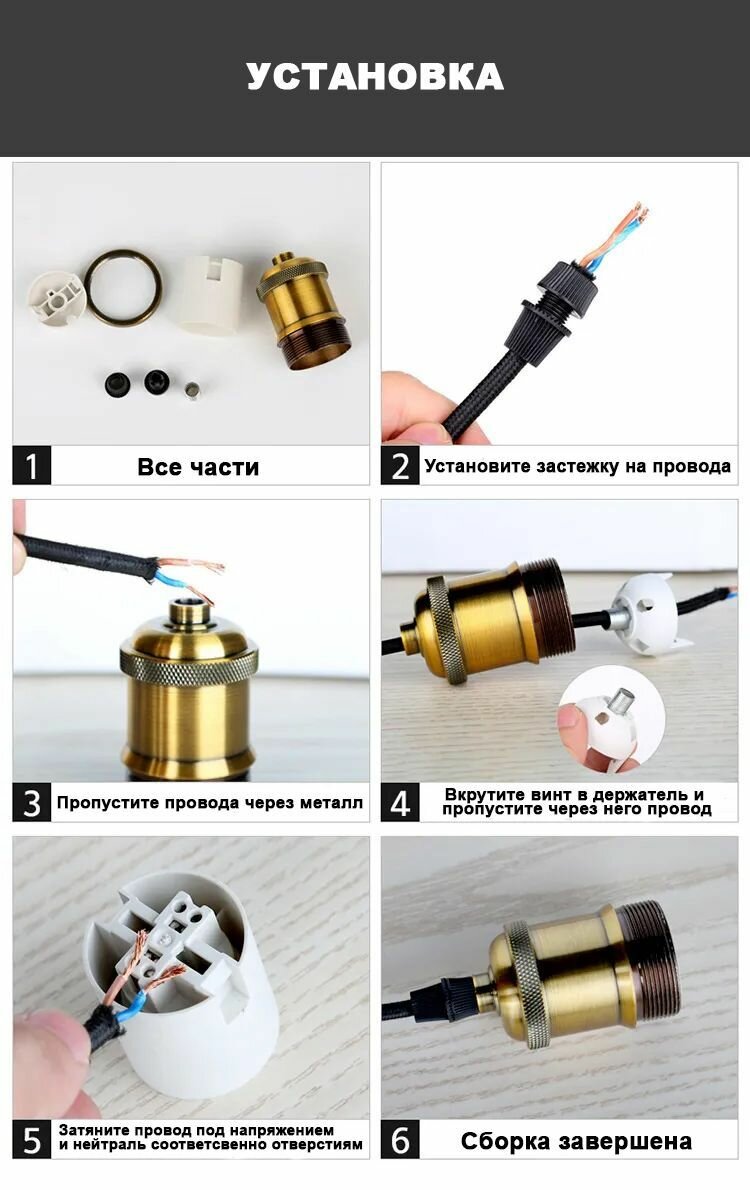 УСТАНОВКА

1 Все части

2 Установите застежку на провода

3 Пропустите провода через металл

4 Вкрутите винт в держатель и пропустите через него провод

5 Затяните провод под напряжением и нейтраль соответсвенно отверстиям

6 Сборка завершена