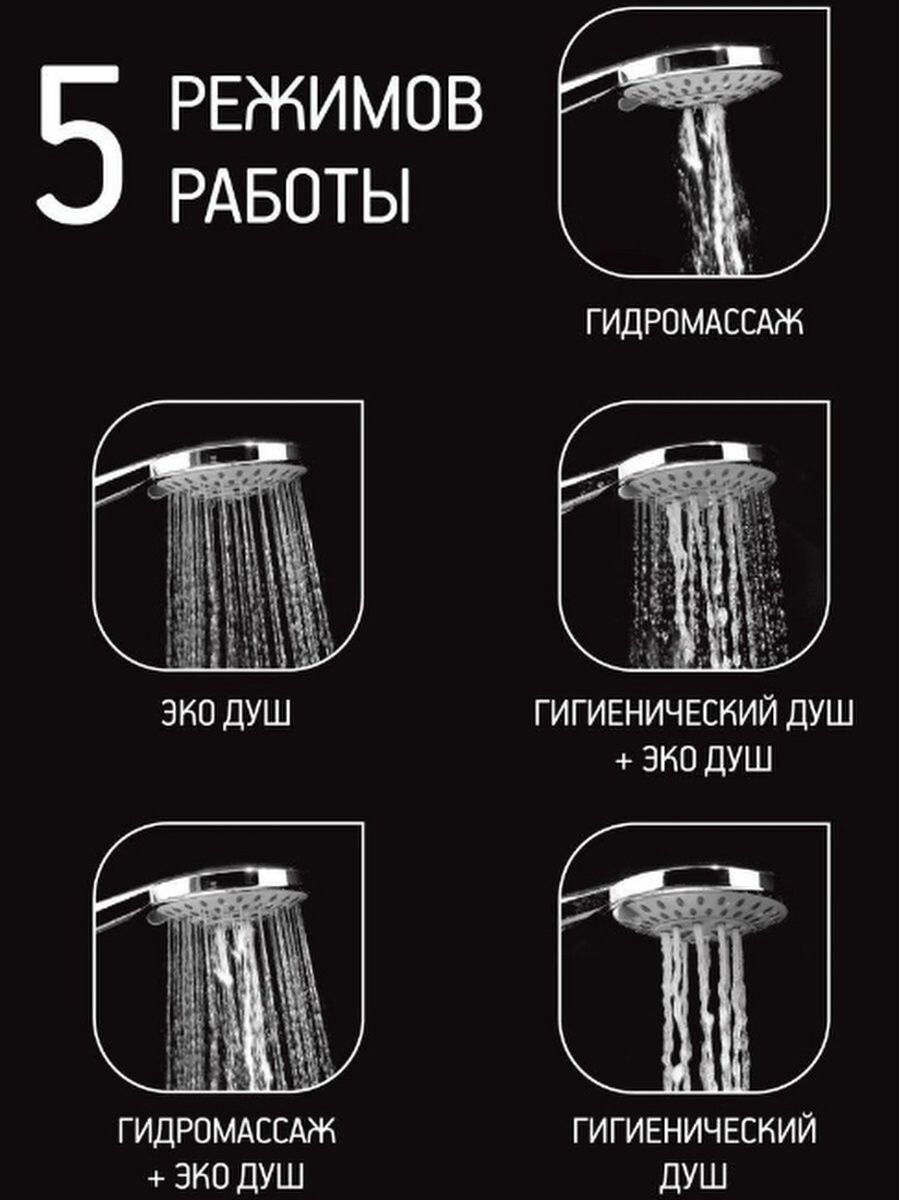 5 РЕЖИМОВ РАБОТЫ

ГИДРОМАССАЖ

ЭКО ДУШ

ГИГИЕНИЧЕСКИЙ ДУШ + ЭКО ДУШ

ГИДРОМАССАЖ + ЭКО ДУШ

ГИГИЕНИЧЕСКИЙ ДУШ