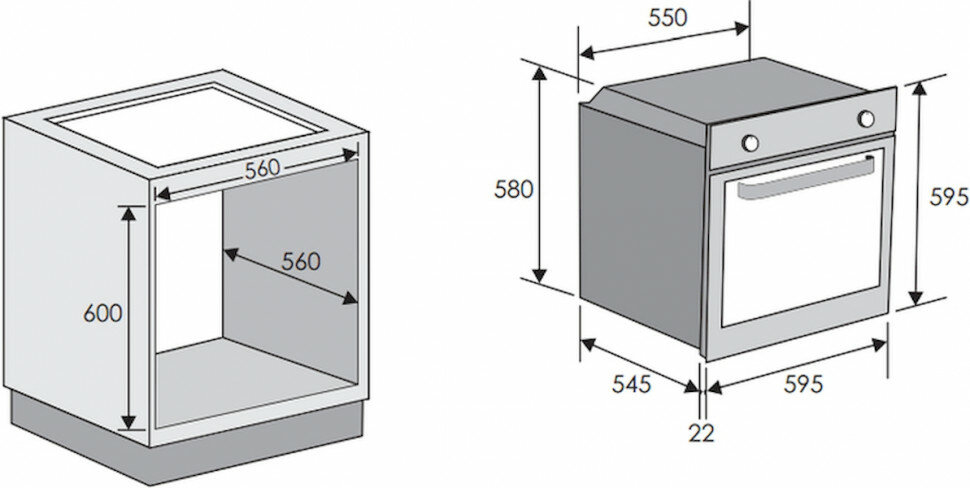 560
560
600
550
580
595
545
595
22