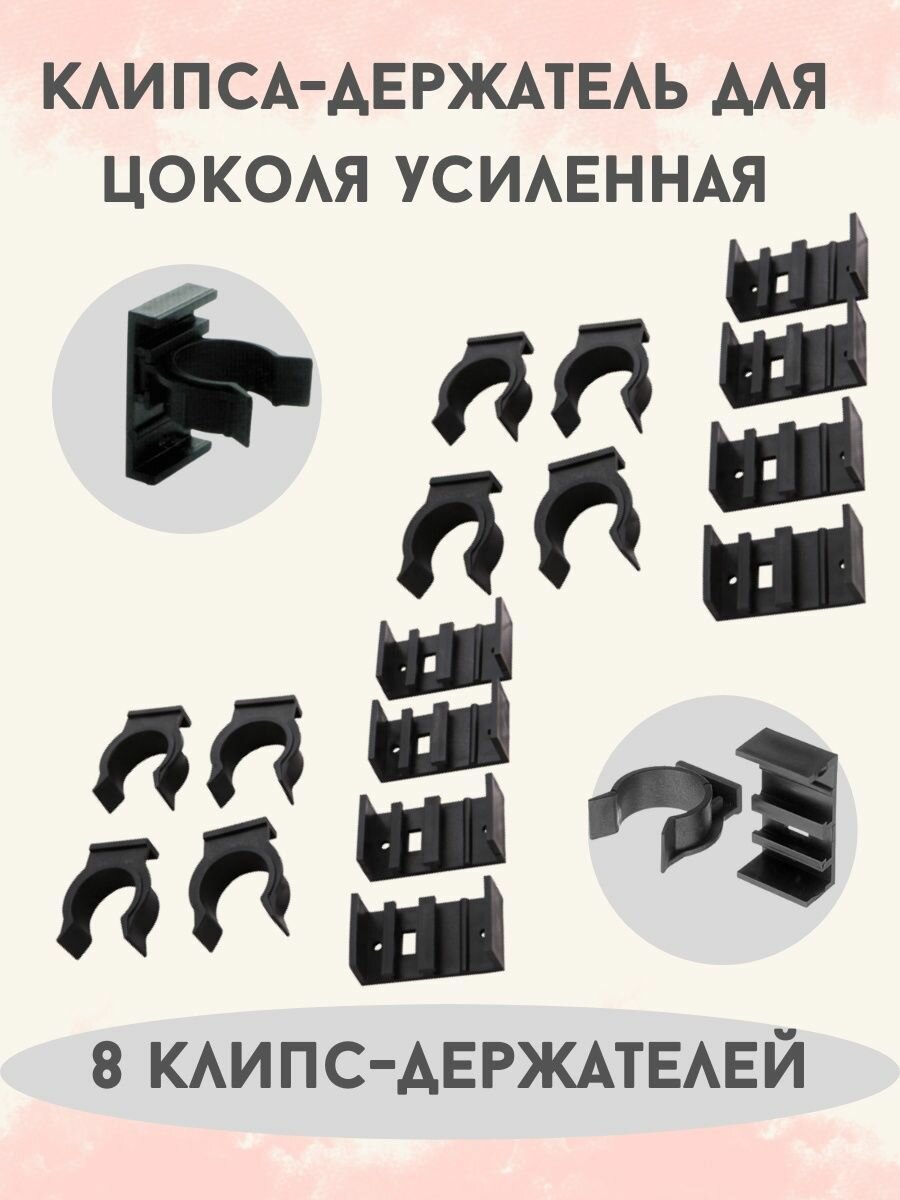 КЛИПСА-ДЕРЖАТЕЛЬ ДЛЯ ЦОКОЛЯ УСИЛЕННАЯ

8 КЛИПС-ДЕРЖАТЕЛЕЙ