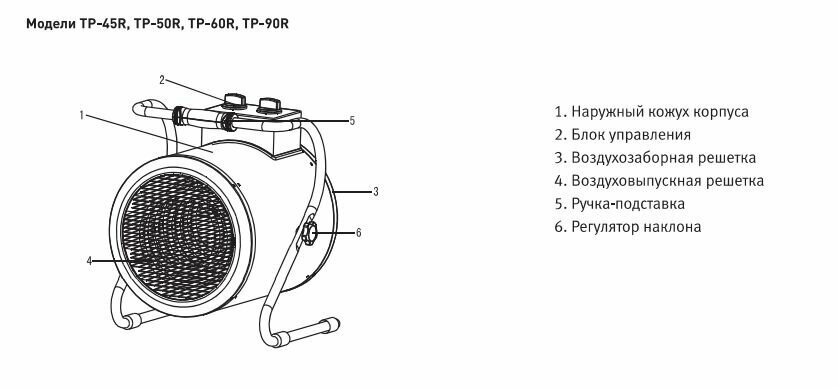 Модели TP-45R, TP-50R, TP-60R, TP-90R

2
1
5
3
6
4

1. Наружный кожух корпуса
2. Блок управления
3. Воздухозаборная решетка
4. Воздуховыпускная решетка
5. Ручка-подставка
6. Регулятор наклона