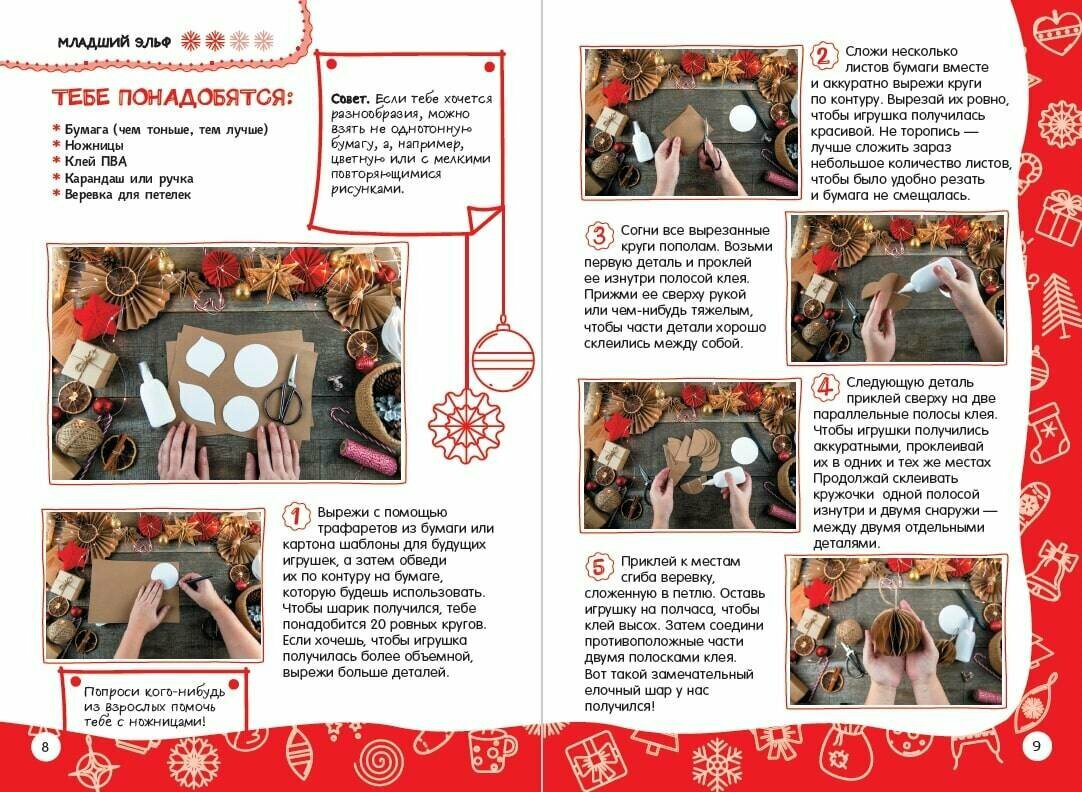 МЛАДШИЙ ЭЛЬФ

ТЕБЕ ПОНАДОБЯТСЯ:

* Бумага (чем тоньше, тем лучше)
* Ножницы
* Клей ПВА
* Карандаш или ручка
* Веревка для петелек

Совет. Если тебе хочется разнообразия, можно взять не однотонную бумагу, а, например, цветную или с мелкими повторяющимися рисунками.

1 Вырежи с помощью трафаретов из бумаги или картона шаблоны для будущих игрушек, а затем обведи их по контуру на бумаге, которую будешь использовать. Чтобы шарик получился, тебе понадобится 20 ровных кругов. Если хочешь, чтобы игрушка получилась более объемной, вырежи больше деталей.

Попроси кого-нибудь из взрослых помочь тебе с ножницами!

8

2 Сложи несколько листов бумаги вместе и аккуратно вырежи круги по контуру. Вырезай их ровно, чтобы игрушка получилась красивой. Не торопись — лучше сложить зараз небольшое количество листов, чтобы было удобно резать и бумага не смещалась.

3 Согни все вырезанные круги пополам. Возьми первую деталь и проклей ее изнутри полосой клея. Прижми ее сверху рукой или чем-нибудь тяжелым, чтобы части детали хорошо склеились между собой.

4 Следующую деталь приклей сверху на две параллельные полосы клея. Чтобы игрушки получились аккуратными, проклеивай их в одних и тех же местах Продолжай склеивать кружочки одной полосой изнутри и двумя снаружи — между двумя отдельными деталями.

5 Приклей к местам сгиба веревку, сложенную в петлю. Оставь игрушку на полчаса, чтобы клей высох. Затем соедини противоположные части двумя полосками клея. Вот такой замечательный елочный шар у нас получился!

9