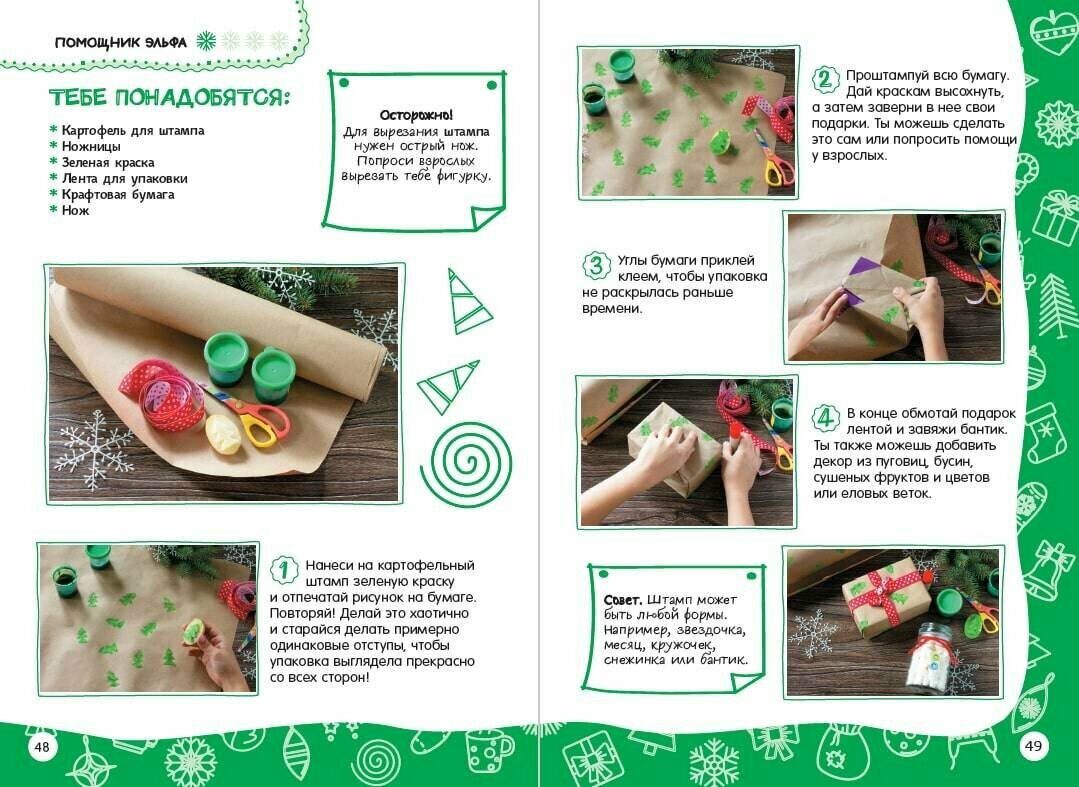 ПОМОЩНИК ЭЛЬФА

ТЕБЕ ПОНАДОБЯТСЯ:

* Картофель для штампа
* Ножницы
* Зеленая краска
* Лента для упаковки
* Крафтовая бумага
* Нож

Осторожно! Для вырезания штампа нужен острый нож. Попроси взрослых вырезать тебе фигурку.

1 Нанеси на картофельный штамп зеленую краску и отпечатай рисунок на бумаге. Повторяй! Делай это хаотично и старайся делать примерно одинаковые отступы, чтобы упаковка выглядела прекрасно со всех сторон!

48

2 Проштампуй всю бумагу. Дай краскам высохнуть, а затем заверни в нее свои подарки. Ты можешь сделать это сам или попросить помощи у взрослых.

3 Углы бумаги приклей клеем, чтобы упаковка не раскрылась раньше времени.

4 В конце обмотай подарок лентой и завяжи бантик. Ты также можешь добавить декор из пуговиц, бусин, сушеных фруктов и цветов или еловых веток.

Совет. Штамп может быть любой формы. Например, звездочка, месяц, кружочек, снежинка или бантик.

49