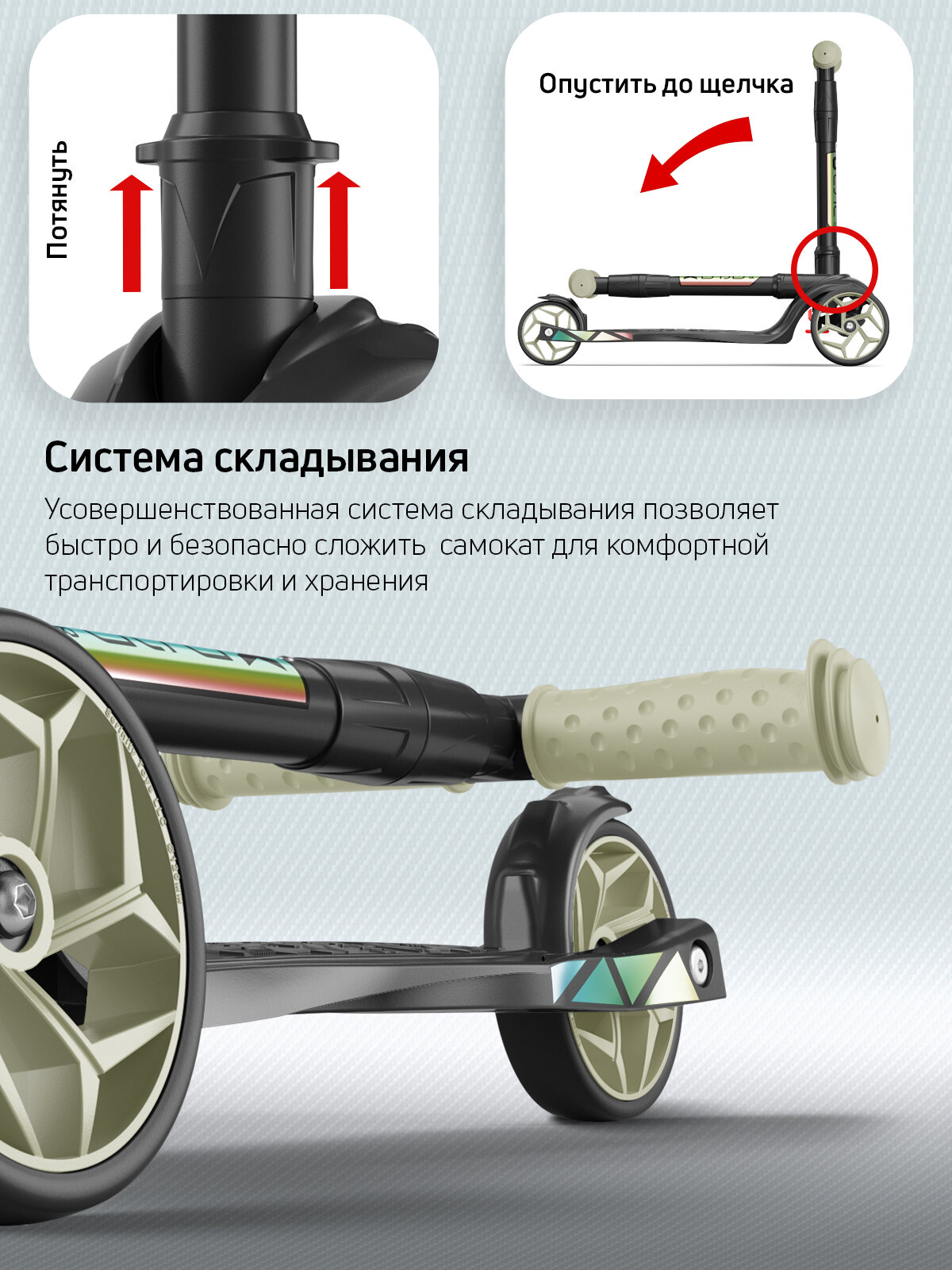 Потянуть

Опустить до щелчка

Система складывания

Усовершенствованная система складывания позволяет быстро и безопасно сложить  самокат для комфортной транспортировки и хранения