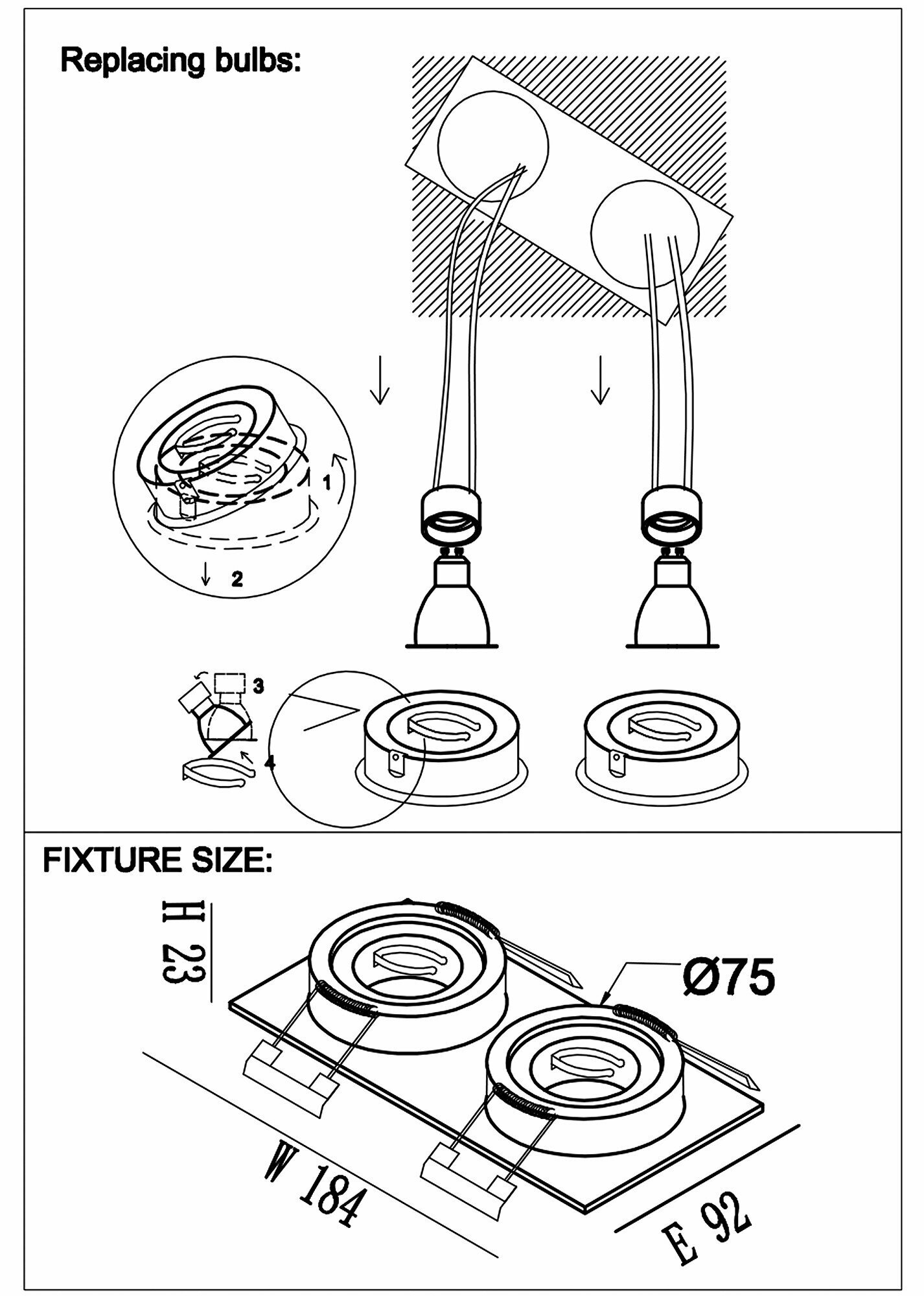 Replacing bulbs:

1

2

3

4

FIXTURE SIZE:

H 23

Ø75

W 184

E 92