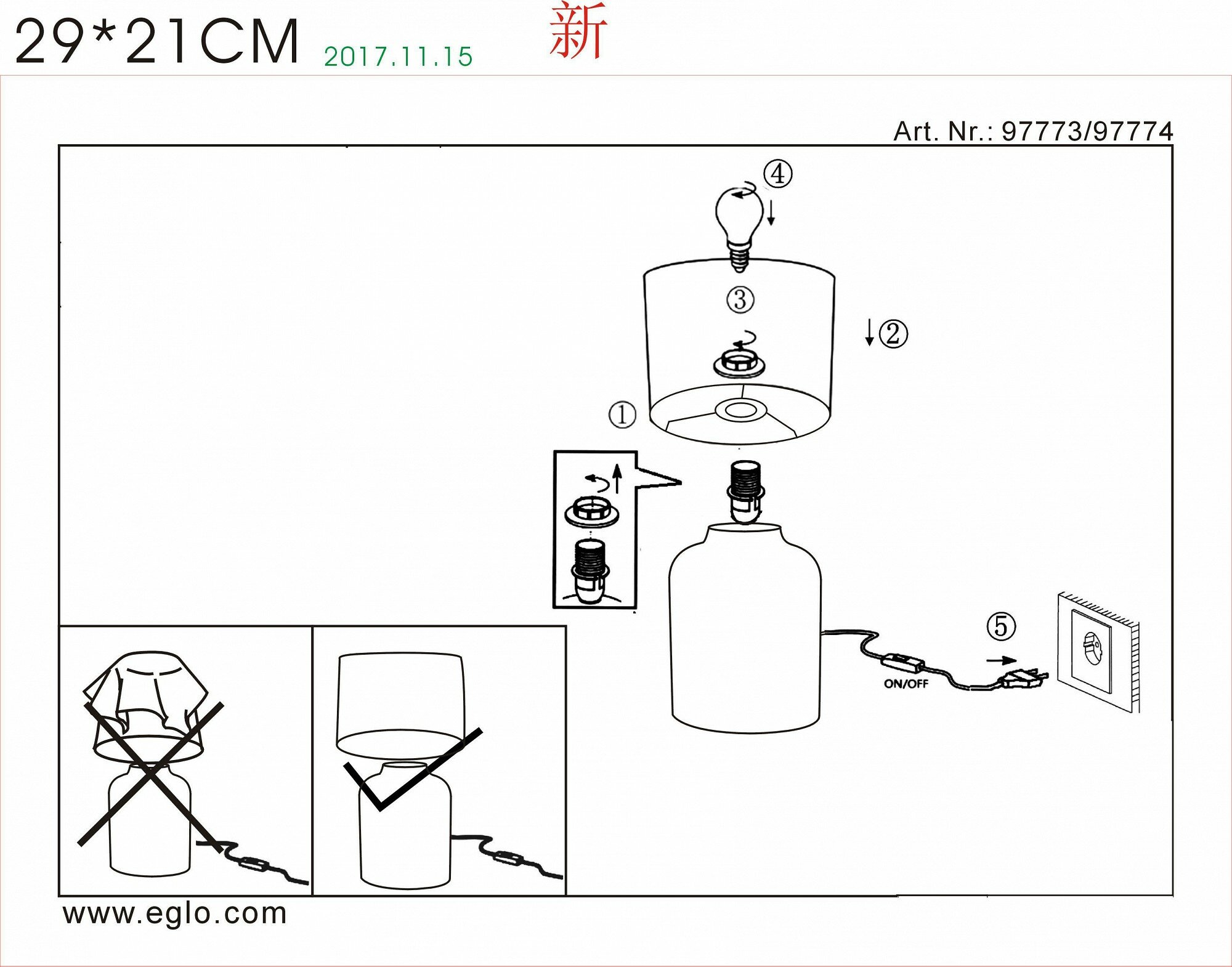 29*21CM 2017.11.15 新

Art. Nr.: 97773/97774

④

③

②

①

⑤

ON/OFF

www.eglo.com