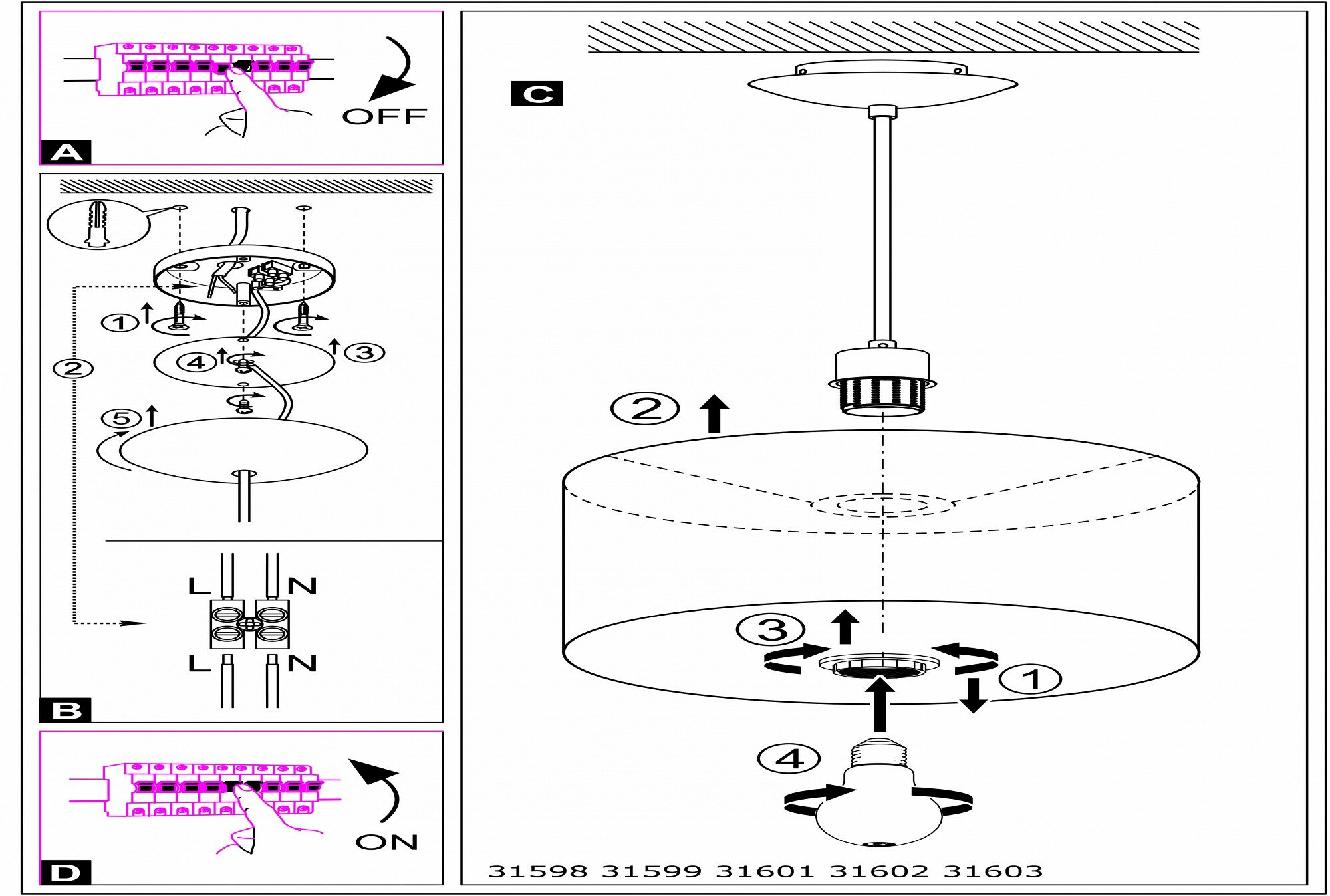 OFF

A

① ② ③ ④ ⑤

L N

L N

B

ON

D

C

② ③ ① ④

31598 31599 31601 31602 31603