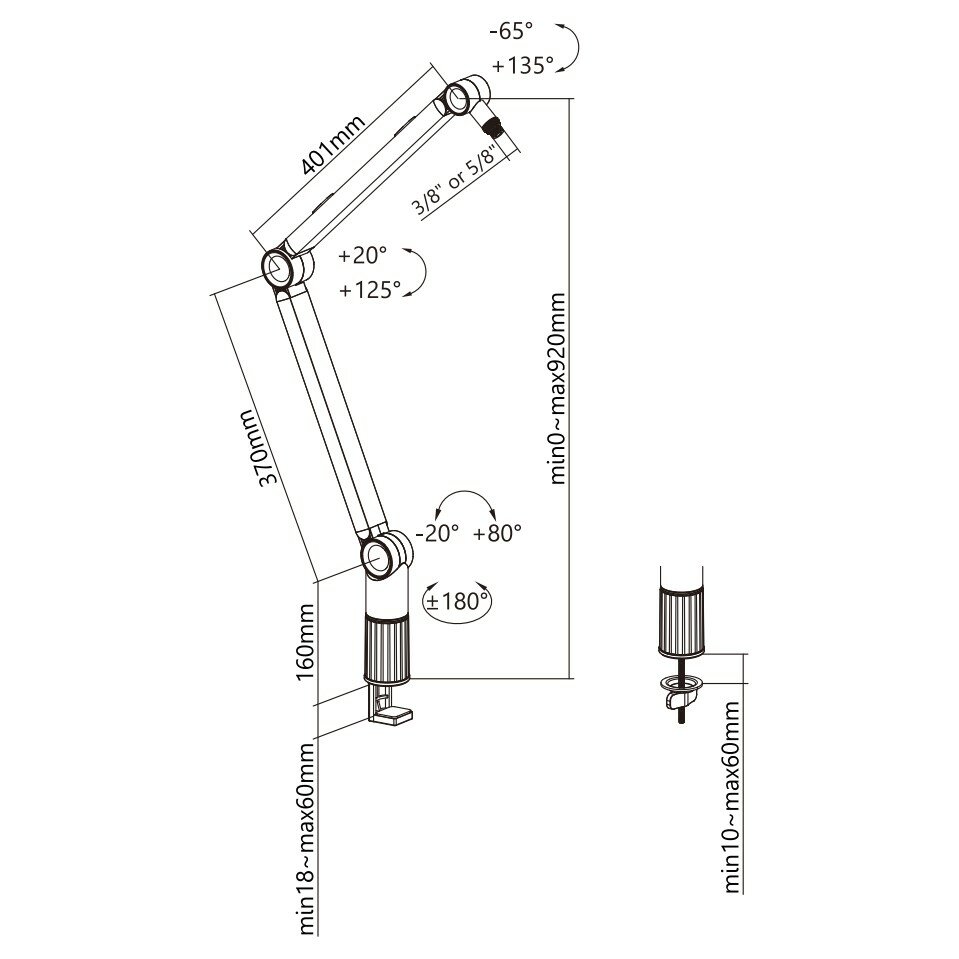 -65°
+135°
401mm
3/8" or 5/8"
+20°
+125°
370mm
min0~max920mm
-20°
+80°
±180°
160mm
min18~max60mm
min10~max60mm