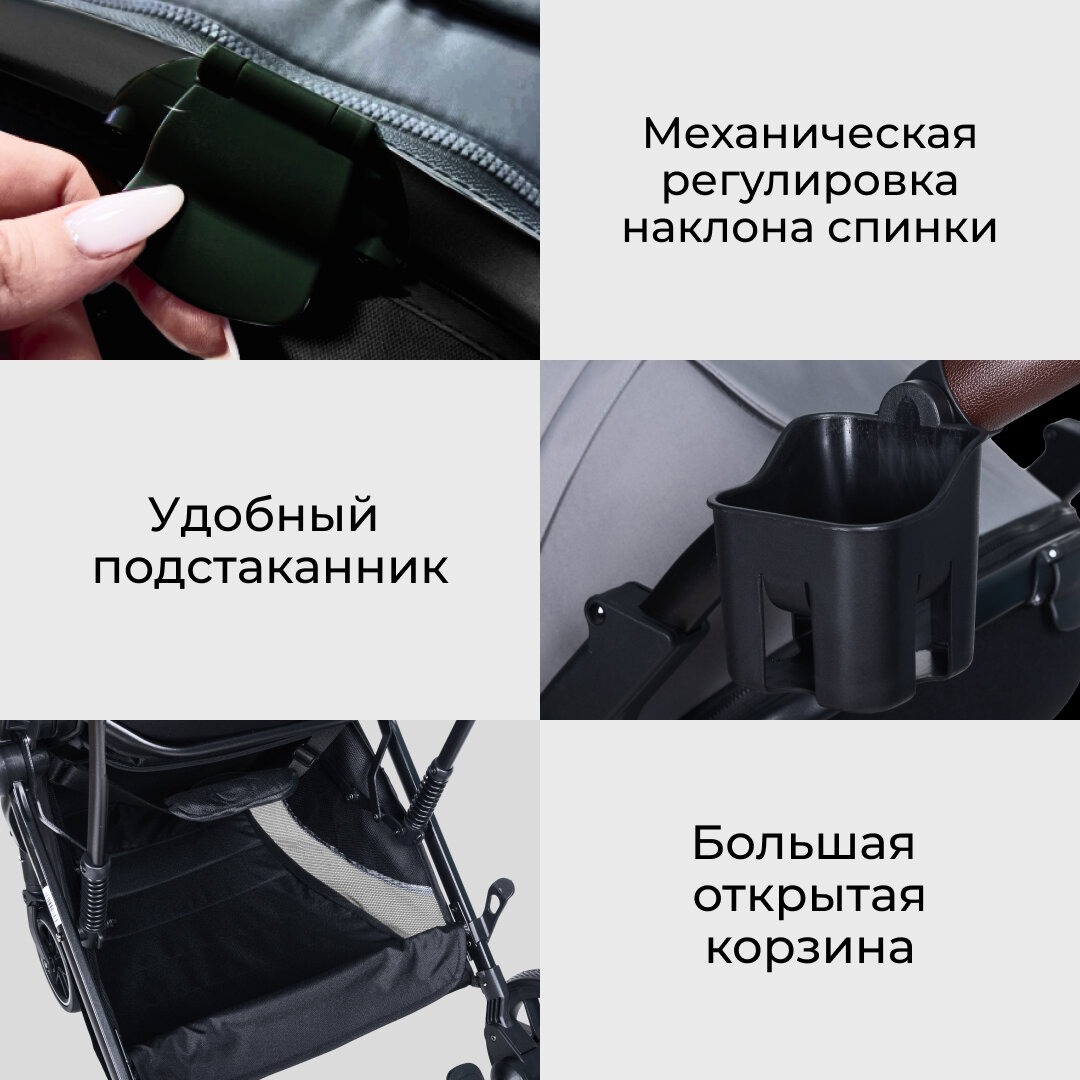 Механическая регулировка наклона спинки

Удобный подстаканник

Большая открытая корзина