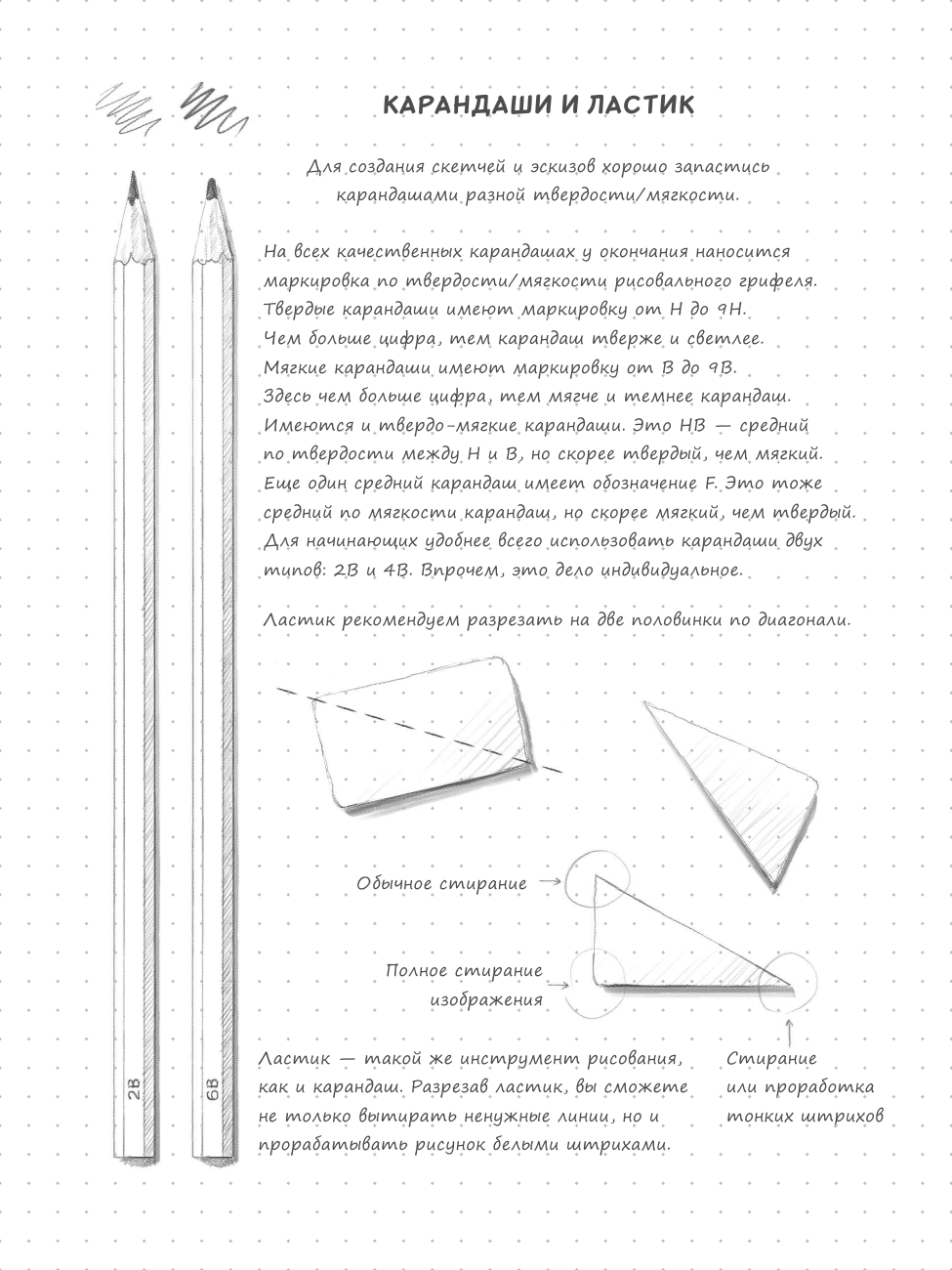 КАРАНДАШИ И ЛАСТИК

Для создания скетчей и эскизов хорошо запастись карандашами разной твердости/мягкости.

На всех качественных карандашах у окончания наносится маркировка по твердости/мягкости рисовального грифеля. Твердые карандаши имеют маркировку от H до 9H. Чем больше цифра, тем карандаш тверже и светлее. Мягкие карандаши имеют маркировку от B до 9B. Здесь чем больше цифра, тем мягче и темнее карандаш. Имеются и твердо-мягкие карандаши. Это HB — средний по твердости между H и B, но скорее твердый, чем мягкий. Еще один средний карандаш имеет обозначение F. Это тоже средний по мягкости карандаш, но скорее мягкий, чем твердый. Для начинающих удобнее всего использовать карандаши двух типов: 2B и 4B. Впрочем, это дело индивидуальное.

Ластик рекомендуем разрезать на две половинки по диагонали.

Обычное стирание

Полное стирание изображения

Стирание или проработка тонких штрихов

Ластик — такой же инструмент рисования, как и карандаш. Разрезав ластик, вы сможете не только вытирать ненужные линии, но и прорабатывать рисунок белыми штрихами.

2B

6B