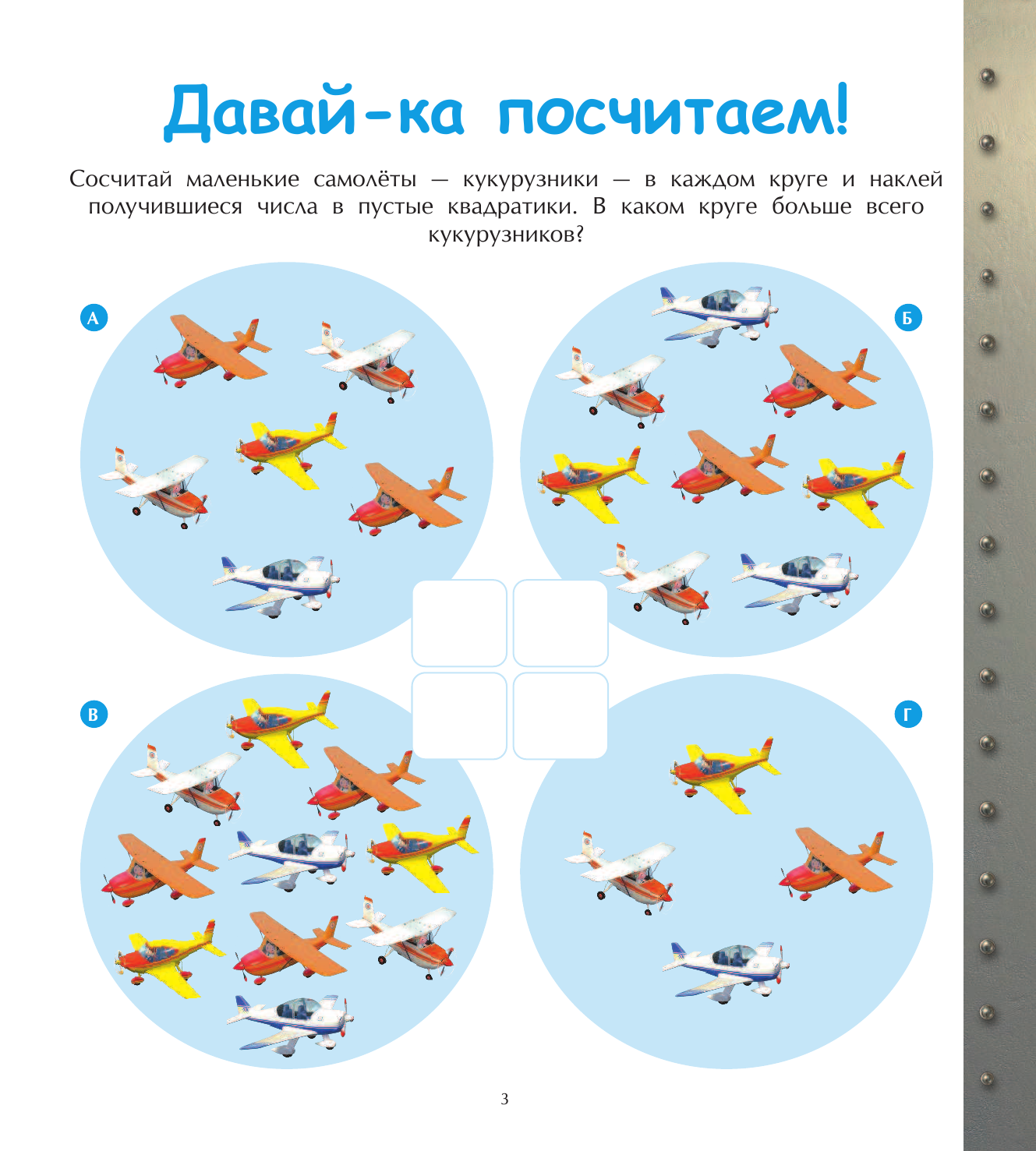 Давай-ка посчитаем!

Сосчитай маленькие самолёты — кукурузники — в каждом круге и наклей получившиеся числа в пустые квадратики. В каком круге больше всего кукурузников?

А

Б

В

Г

3