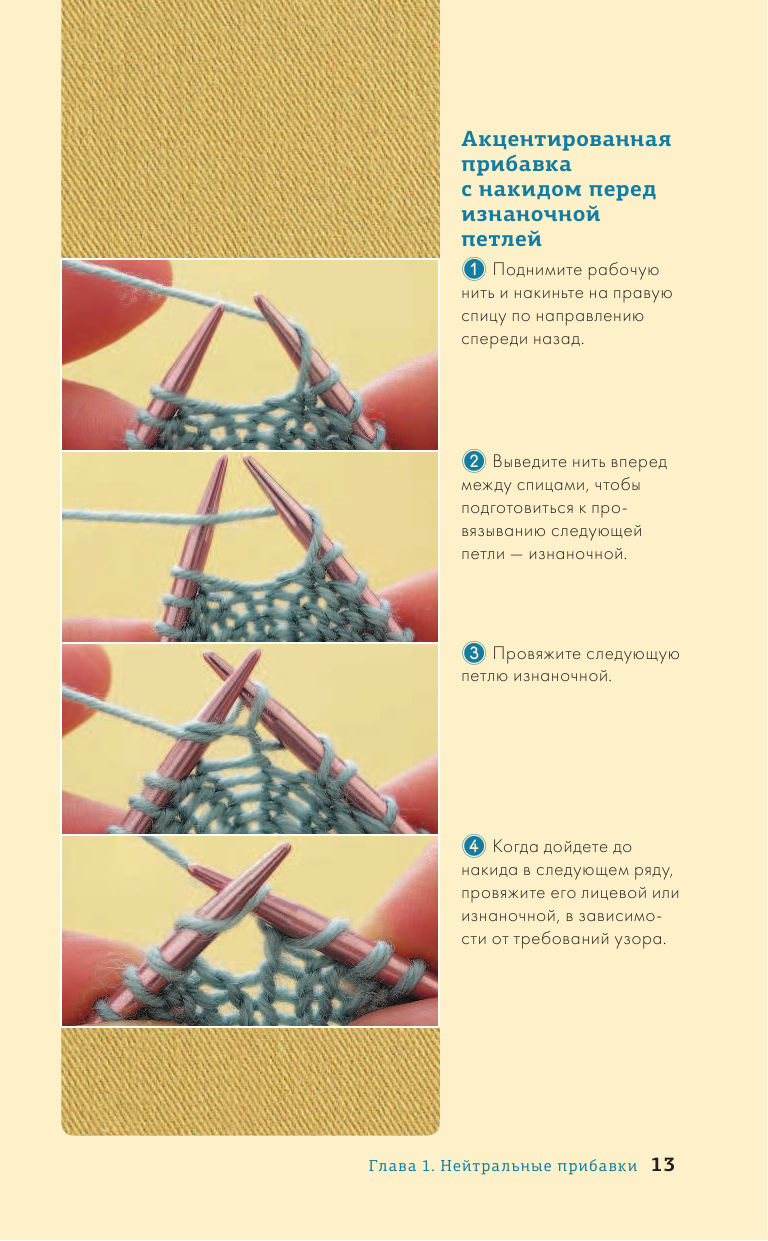 Акцентированная прибавка с накидом перед изнаночной петлей

1 Поднимите рабочую нить и накиньте на правую спицу по направлению спереди назад.

2 Выведите нить вперед между спицами, чтобы подготовиться к провязыванию следующей петли — изнаночной.

3 Провяжите следующую петлю изнаночной.

4 Когда дойдете до накида в следующем ряду, провяжите его лицевой или изнаночной, в зависимости от требований узора.

Глава 1. Нейтральные прибавки 13