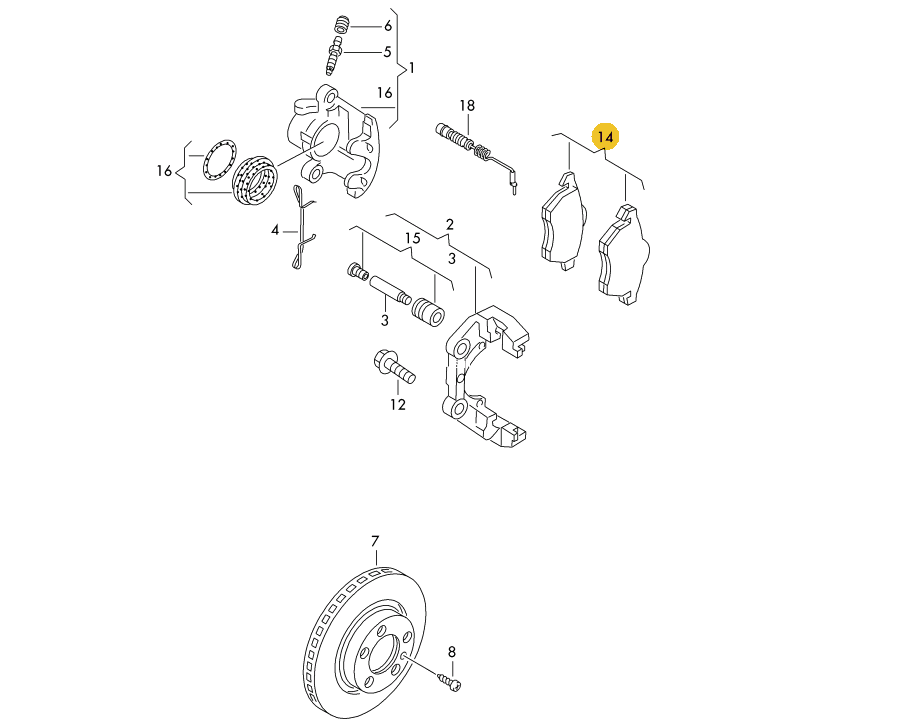 6
5
1
16
18
14
16
4
2
15
3
3
12
7
8