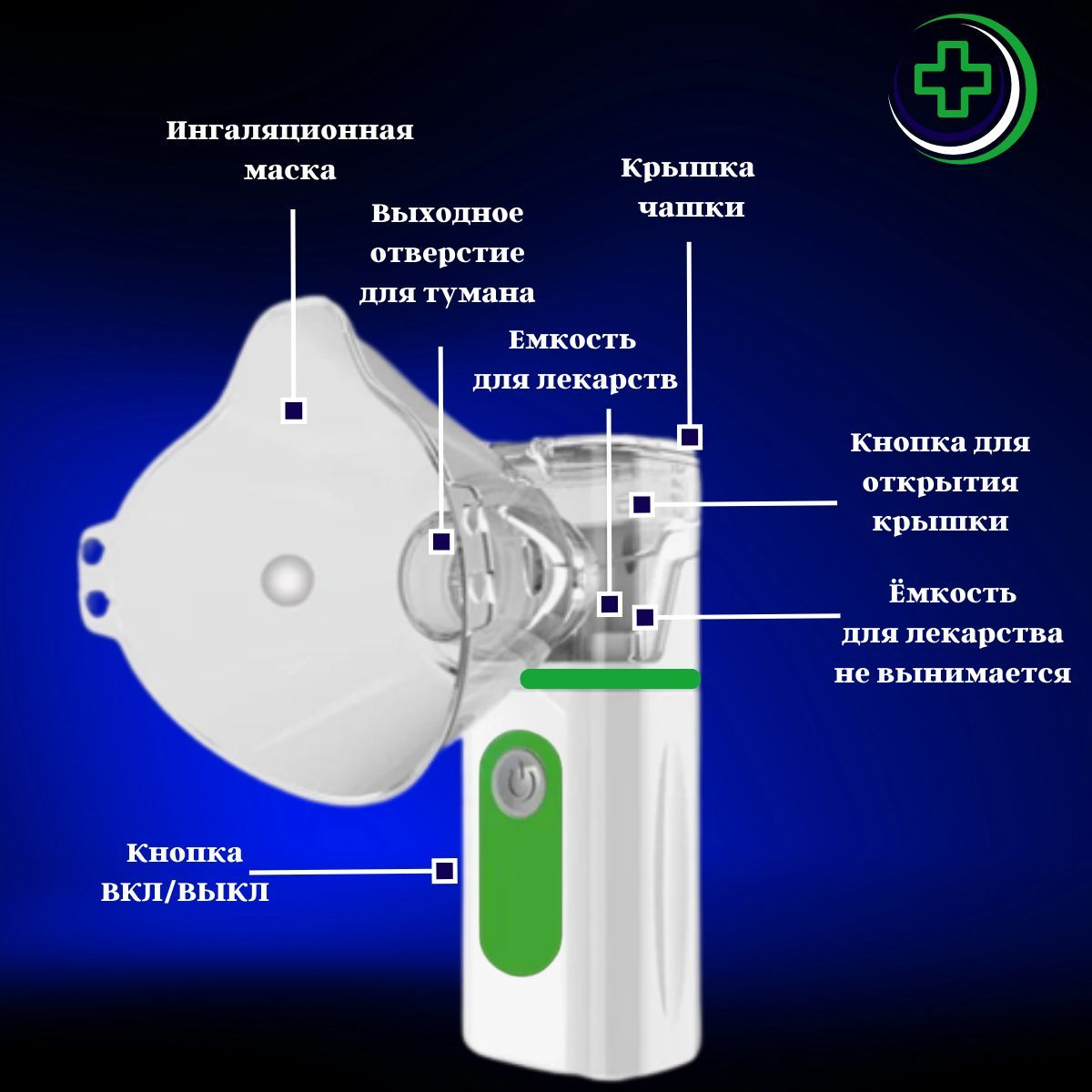 Ингаляционная маска

Выходное отверстие для тумана

Крышка чашки

Емкость для лекарств

Кнопка для открытия крышки

Ёмкость для лекарства не вынимается

Кнопка ВКЛ/ВЫКЛ