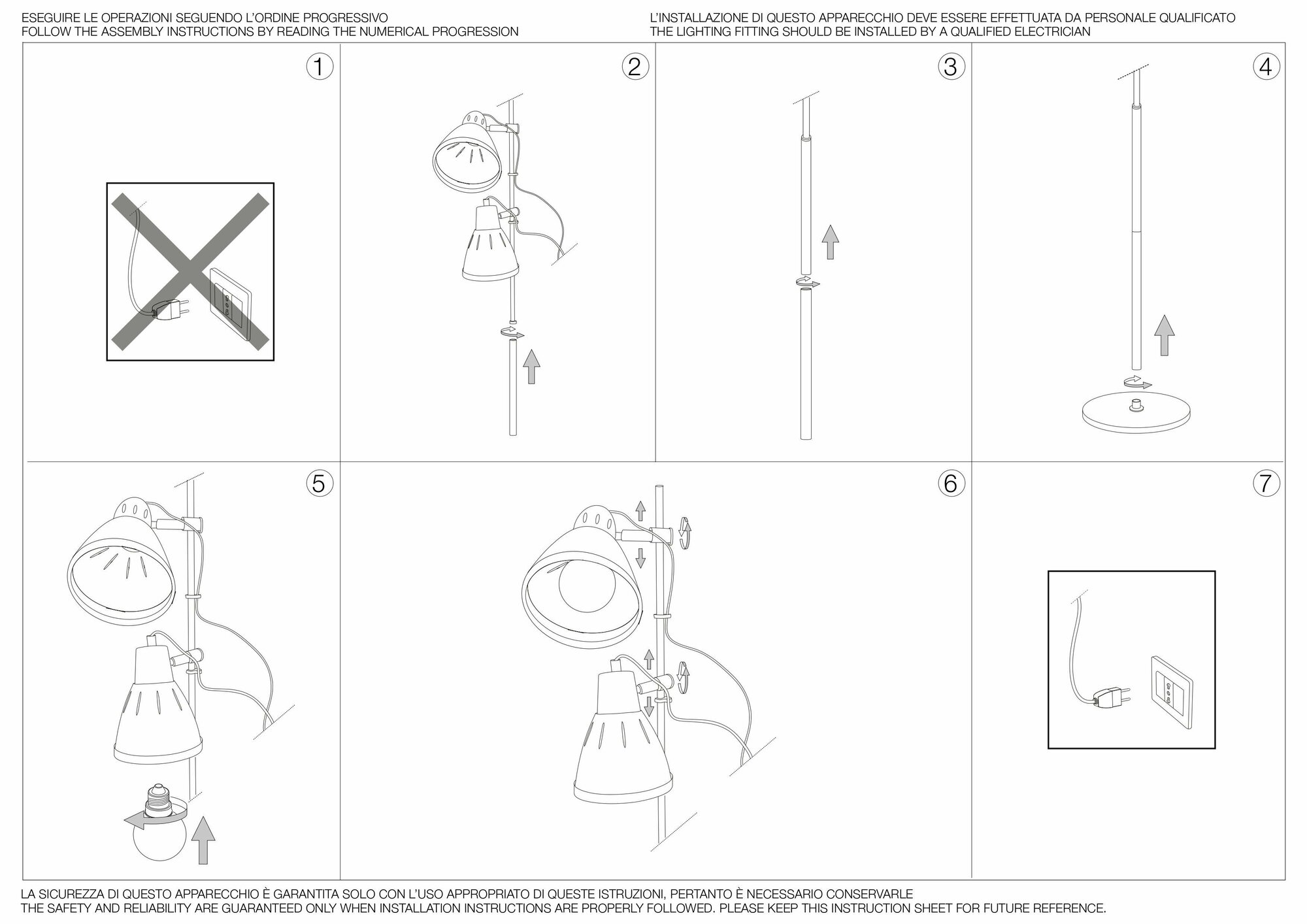 ESEGUIRE LE OPERAZIONI SEGUENDO L'ORDINE PROGRESSIVO
FOLLOW THE ASSEMBLY INSTRUCTIONS BY READING THE NUMERICAL PROGRESSION

L'INSTALLAZIONE DI QUESTO APPARECCHIO DEVE ESSERE EFFETTUATA DA PERSONALE QUALIFICATO
THE LIGHTING FITTING SHOULD BE INSTALLED BY A QUALIFIED ELECTRICIAN

1

2

3

4

5

6

7

LA SICUREZZA DI QUESTO APPARECCHIO È GARANTITA SOLO CON L'USO APPROPRIATO DI QUESTE ISTRUZIONI, PERTANTO È NECESSARIO CONSERVARLE
THE SAFETY AND RELIABILITY ARE GUARANTEED ONLY WHEN INSTALLATION INSTRUCTIONS ARE PROPERLY FOLLOWED. PLEASE KEEP THIS INSTRUCTION SHEET FOR FUTURE REFERENCE.