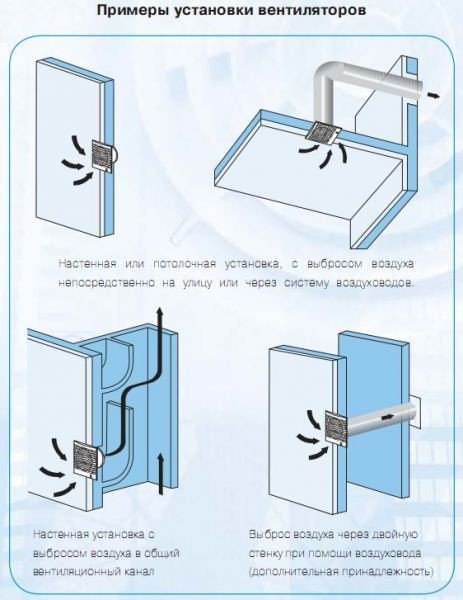 Примеры установки вентиляторов

Настенная или потолочная установка, с выбросом воздуха непосредственно на улицу или через систему воздуховодов.

Настенная установка с выбросом воздуха в общий вентиляционный канал

Выброс воздуха через двойную стенку при помощи воздуховода (дополнительная принадлежность)