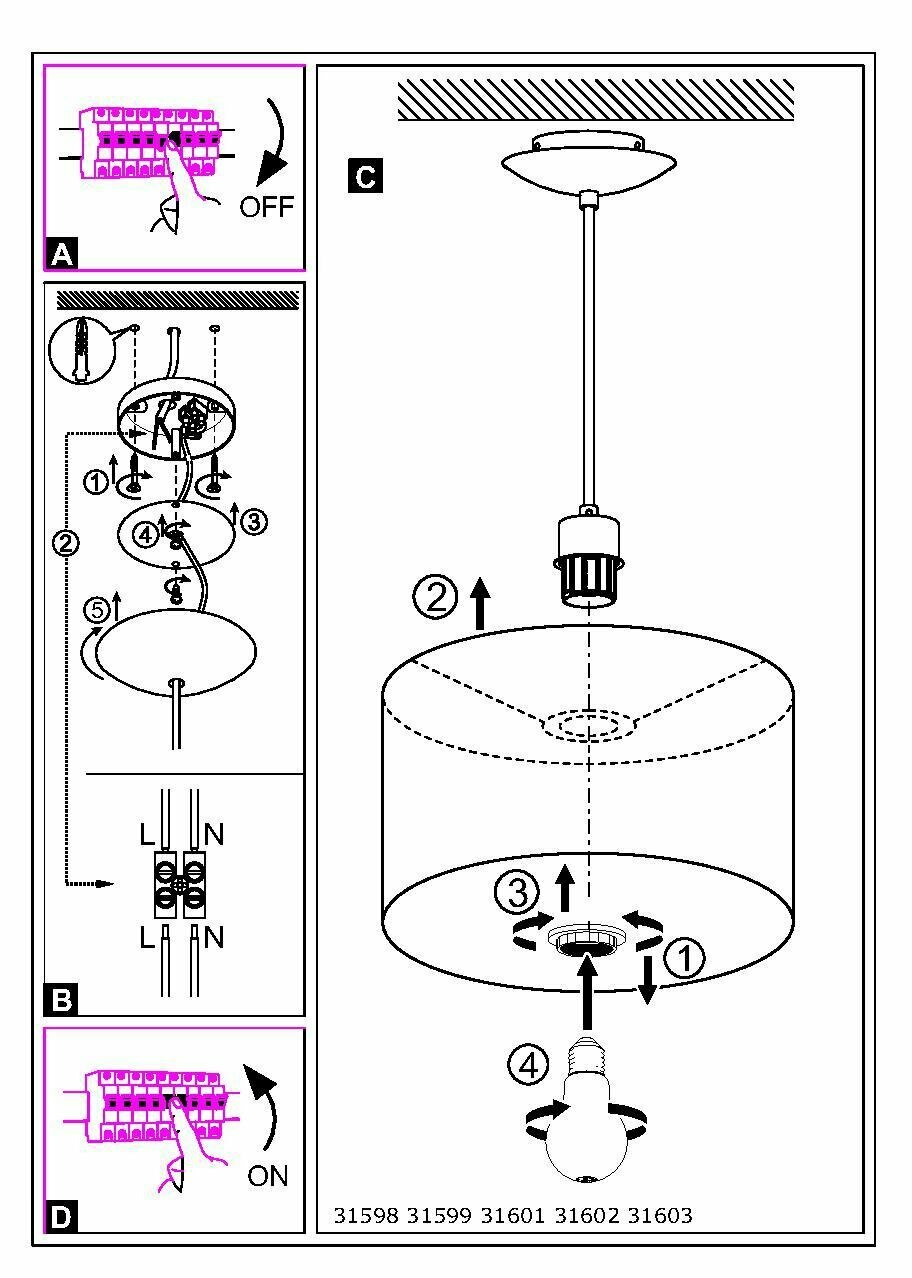 OFF
A
1
2
3
4
5
L N
L N
B
ON
D
C
2
3
1
4
31598 31599 31601 31602 31603