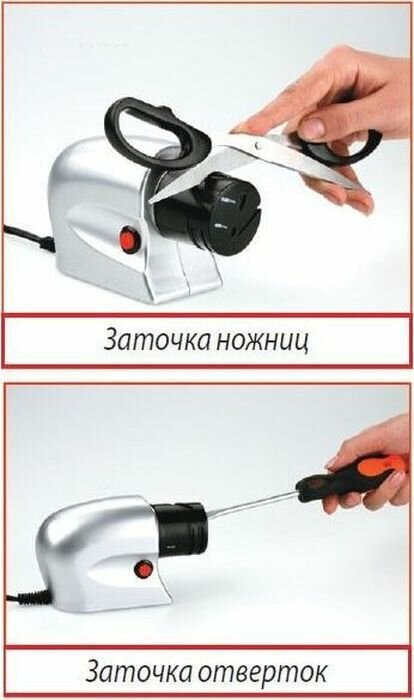 Заточка ножниц

Заточка отверток