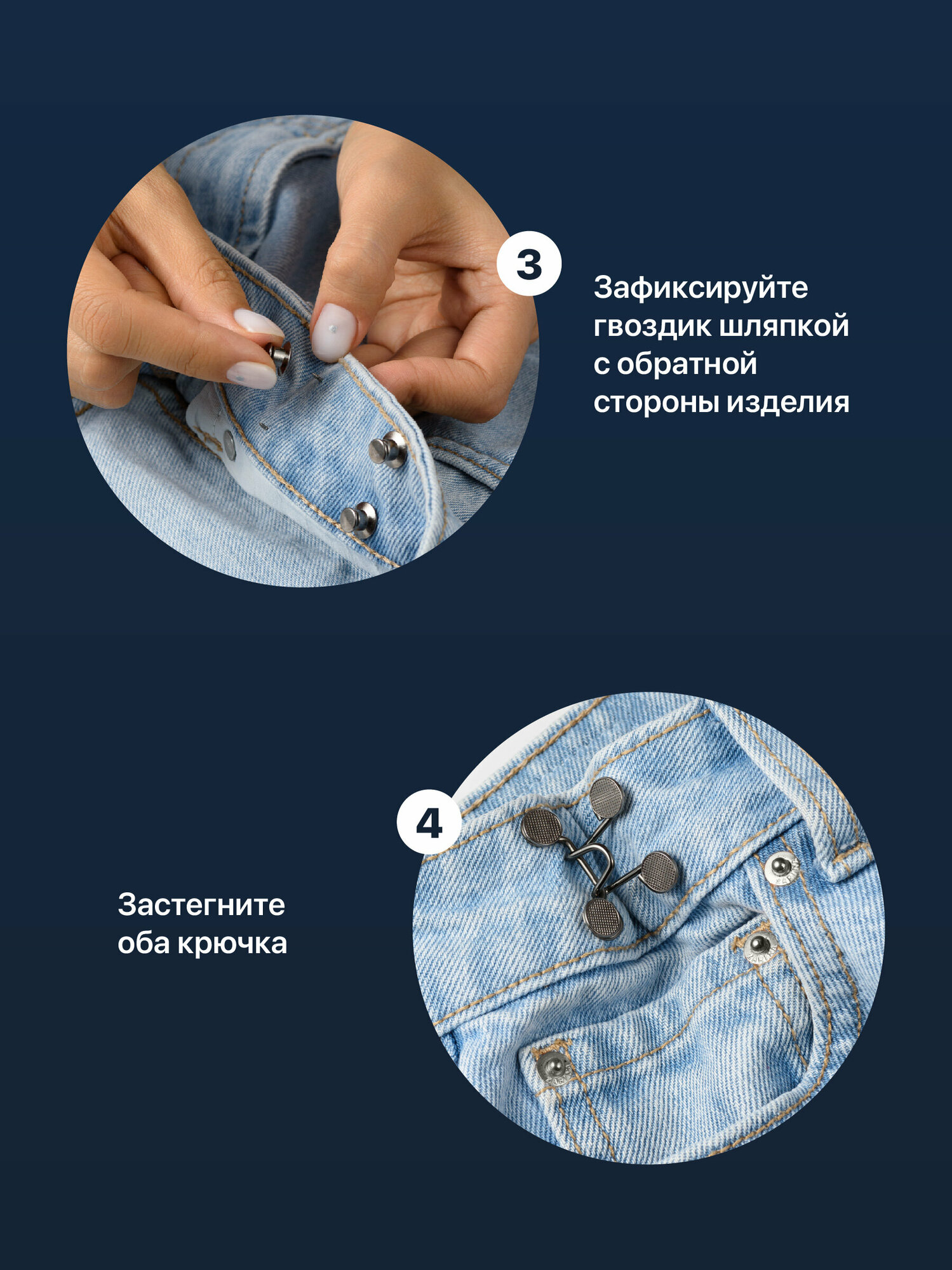 3

Зафиксируйте гвоздик шляпкой с обратной стороны изделия

4

Застегните оба крючка