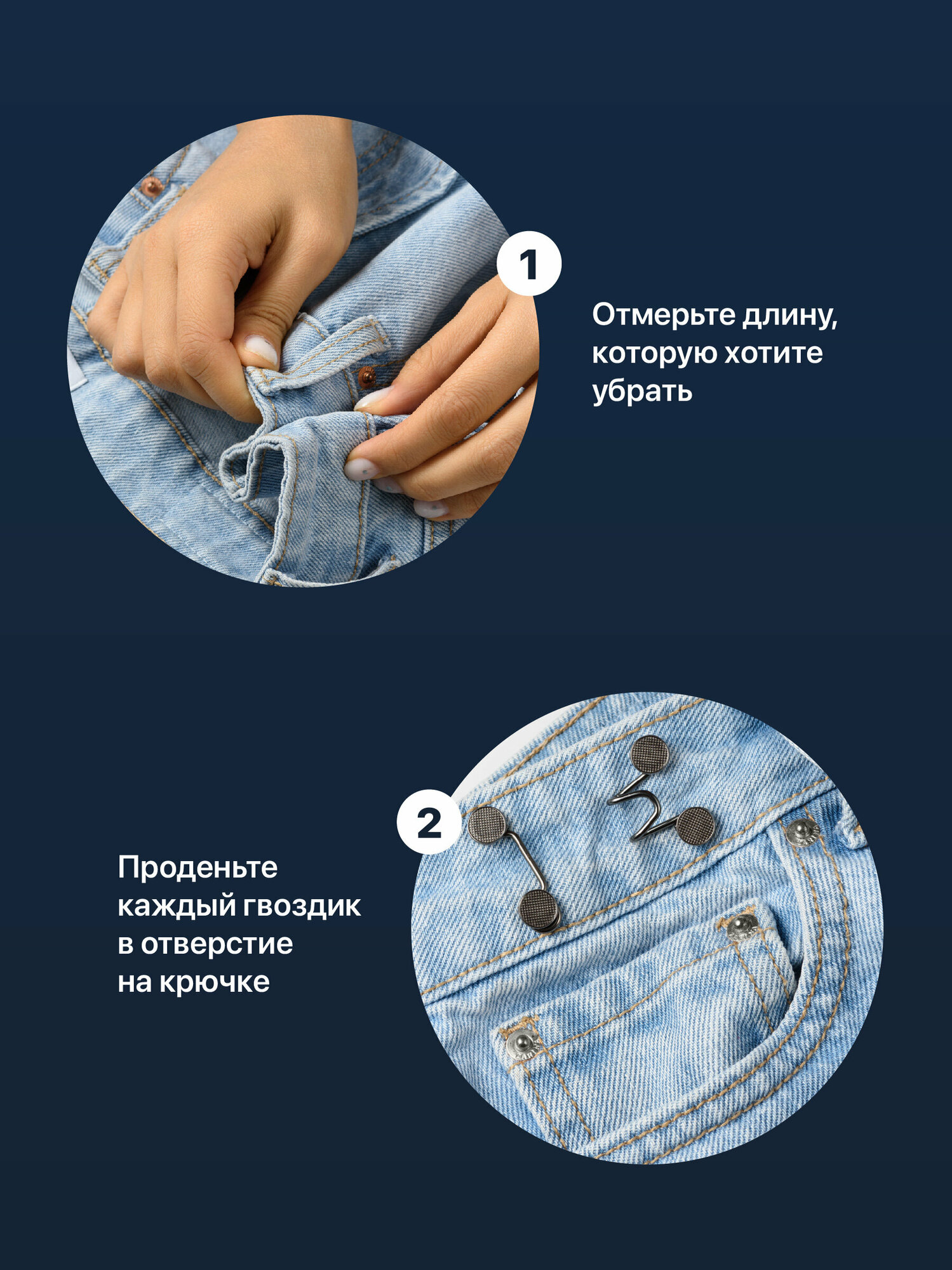 1

Отмерьте длину, которую хотите убрать

2

Проденьте каждый гвоздик в отверстие на крючке