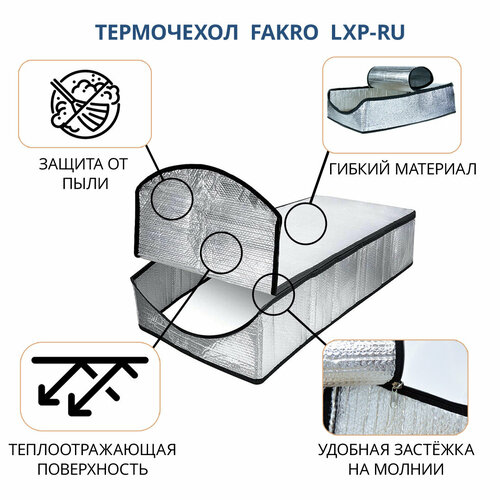 ТЕРМОЧЕХОЛ FAKRO LXP-RU

ЗАЩИТА ОТ ПЫЛИ

ГИБКИЙ МАТЕРИАЛ

ТЕПЛООТРАЖАЮЩАЯ ПОВЕРХНОСТЬ

УДОБНАЯ ЗАСТЁЖКА НА МОЛНИИ