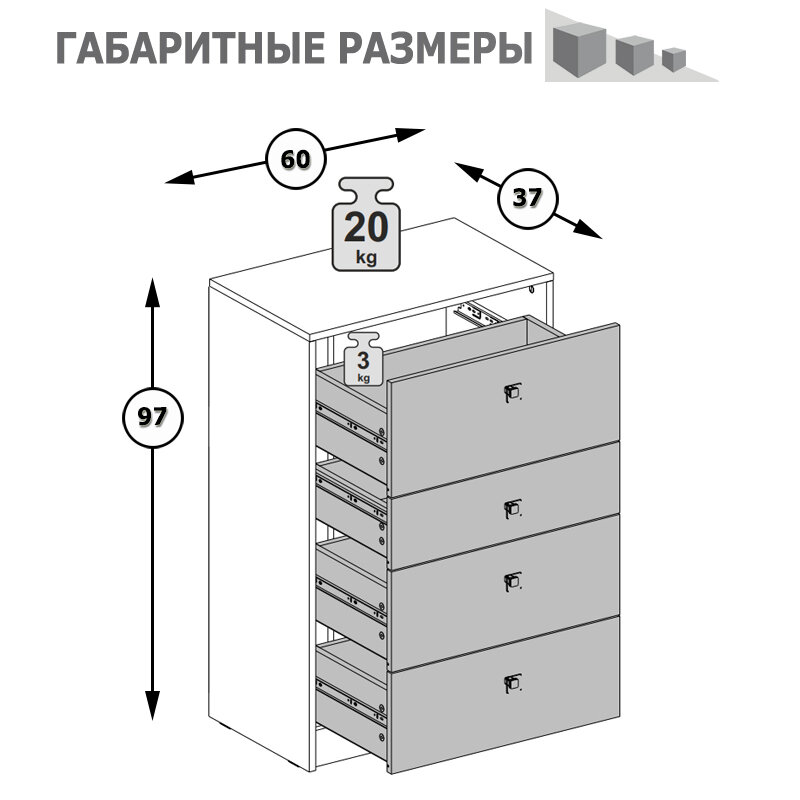 ГАБАРИТНЫЕ РАЗМЕРЫ

60

37

20 kg

3 kg

97