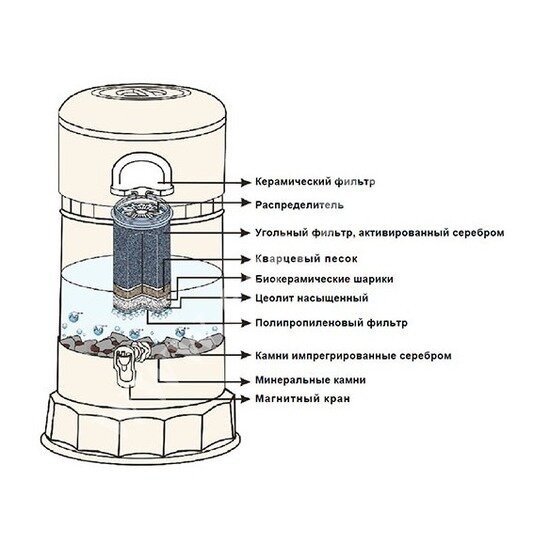 Керамический фильтр
Распределитель
Угольный фильтр, активированный серебром
Кварцевый песок
Биокерамические шарики
Цеолит насыщенный
Полипропиленовый фильтр
Камни импрегрированные серебром
Минеральные камни
Магнитный кран