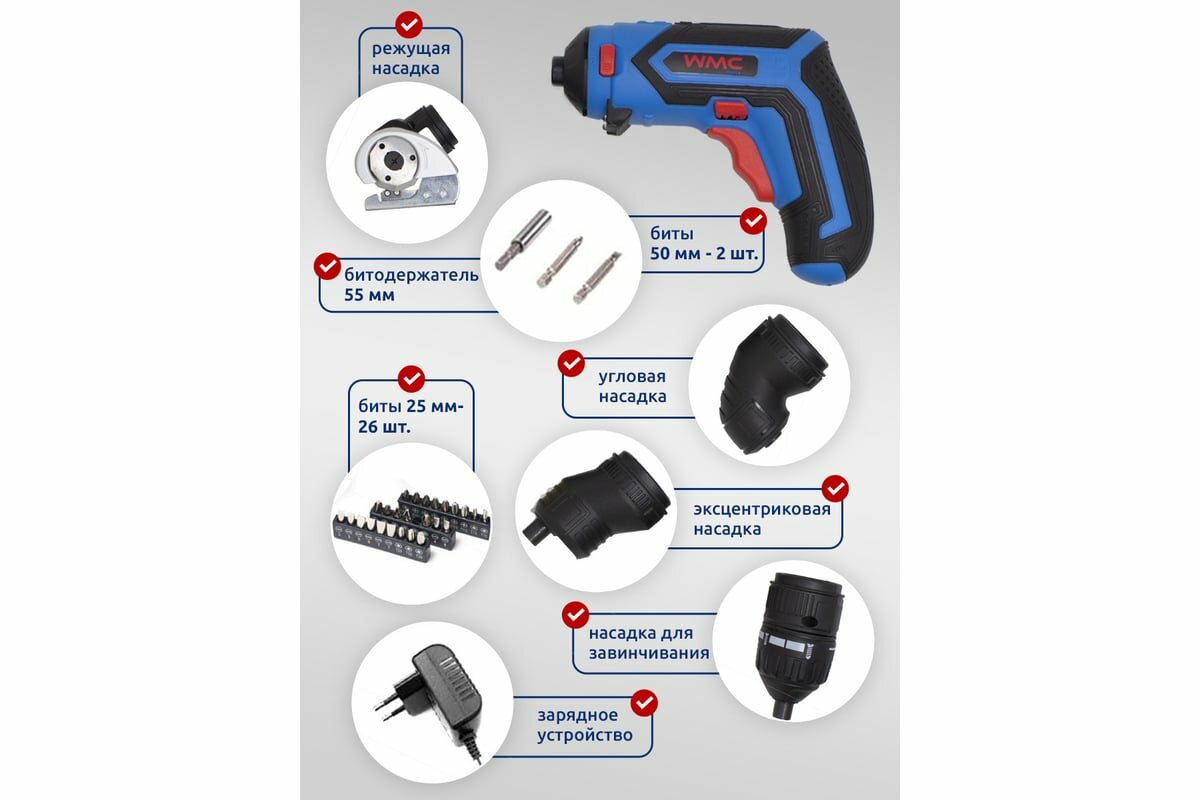 режущая насадка

WMC

биты 50 мм - 2 шт.

битодержатель 55 мм

угловая насадка

биты 25 мм- 26 шт.

эксцентриковая насадка

насадка для завинчивания

зарядное устройство