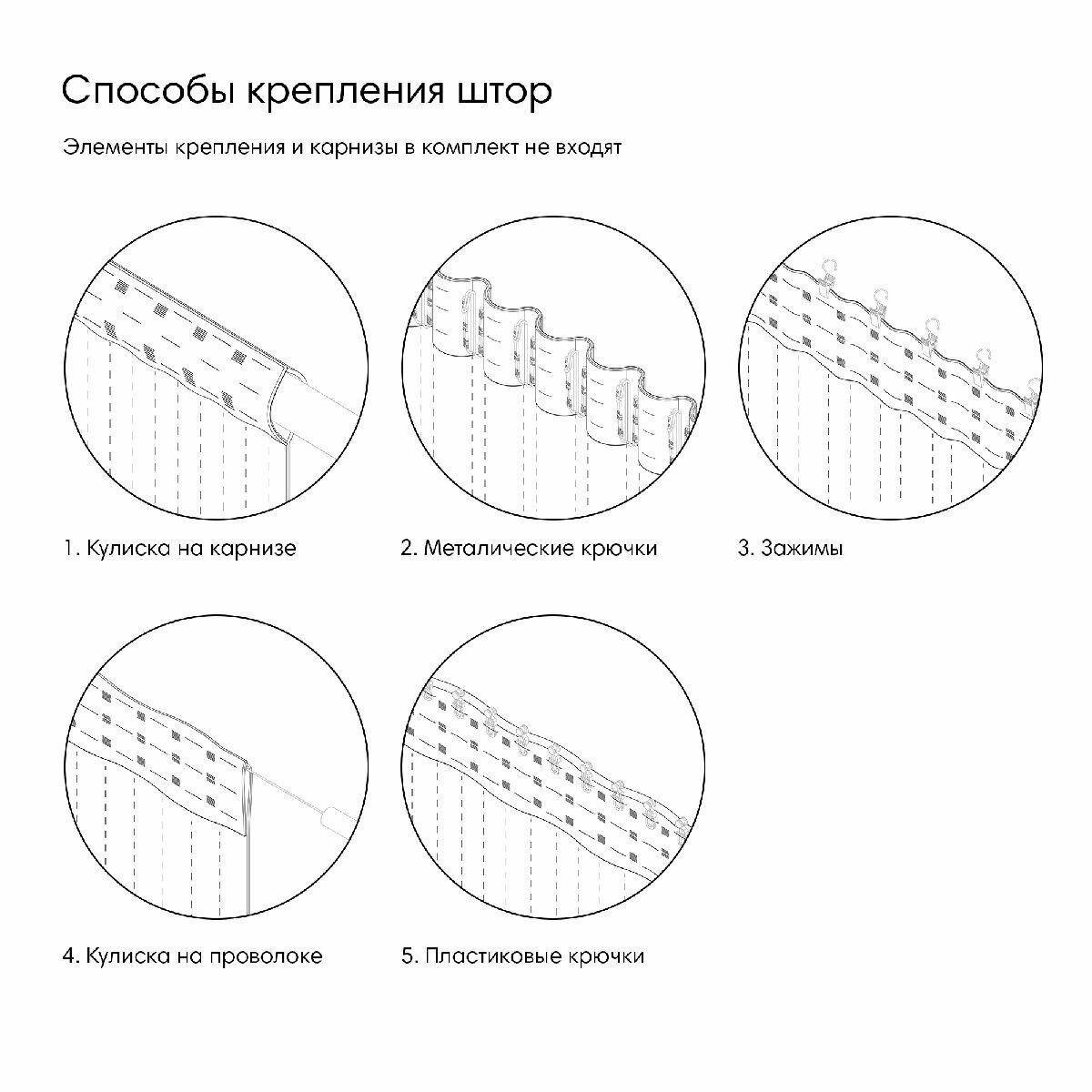 Способы крепления штор

Элементы крепления и карнизы в комплект не входят

1. Кулиска на карнизе

2. Металические крючки

3. Зажимы

4. Кулиска на проволоке

5. Пластиковые крючки