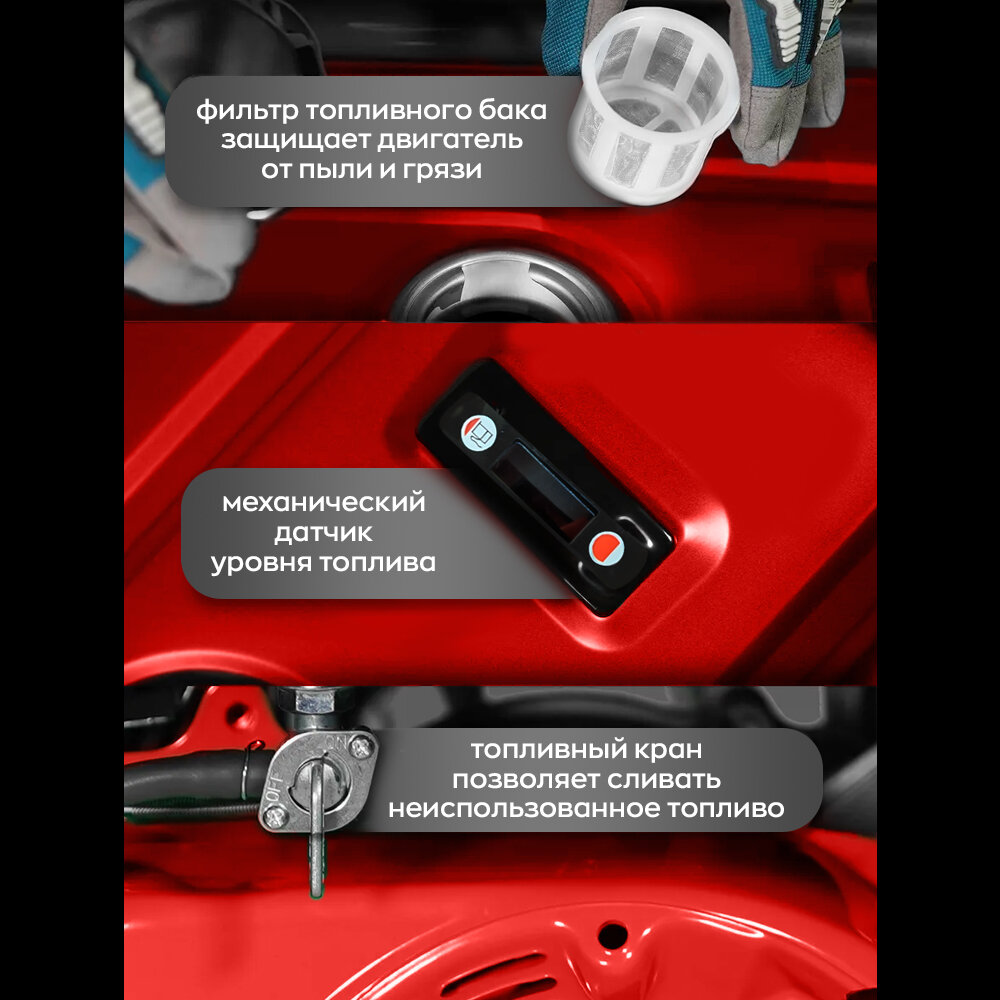 фильтр топливного бака защищает двигатель от пыли и грязи

механический датчик уровня топлива

OFF
ON

топливный кран позволяет сливать неиспользованное топливо