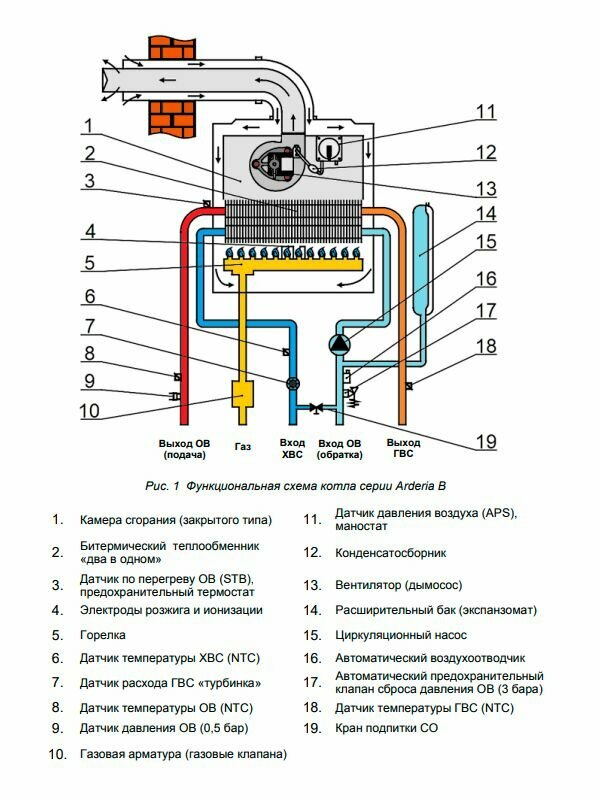 1
2
3
4
5
6
7
8
9
10

11
12
13
14
15
16
17
18
19

Выход ОВ (подача)

Газ

Вход ХВС

Вход ОВ (обратка)

Выход ГВС

Рис. 1 Функциональная схема котла серии Arderia B

1. Камера сгорания (закрытого типа)
2. Битермический теплообменник «два в одном»
3. Датчик по перегреву ОВ (STB), предохранительный термостат
4. Электроды розжига и ионизации
5. Горелка
6. Датчик температуры ХВС (NTC)
7. Датчик расхода ГВС «турбинка»
8. Датчик температуры ОВ (NTC)
9. Датчик давления ОВ (0,5 бар)
10. Газовая арматура (газовые клапана)

11. Датчик давления воздуха (APS), маностат
12. Конденсатосборник
13. Вентилятор (дымосос)
14. Расширительный бак (экспанзомат)
15. Циркуляционный насос
16. Автоматический воздухоотводчик
17. Автоматический предохранительный клапан сброса давления ОВ (3 бара)
18. Датчик температуры ГВС (NTC)
19. Кран подпитки СО