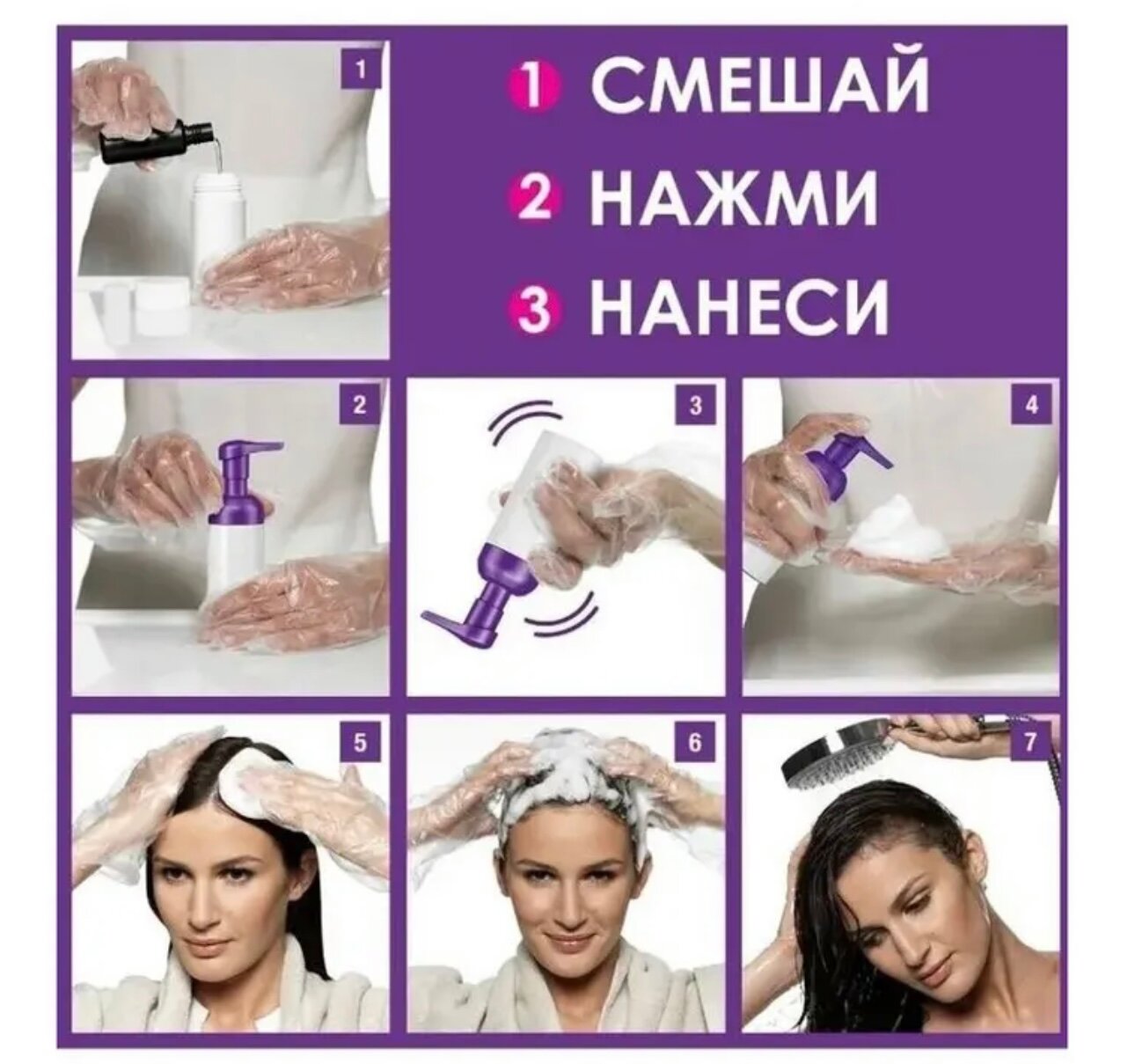 1

1 СМЕШАЙ
2 НАЖМИ
3 НАНЕСИ

2

3

4

5

6

7