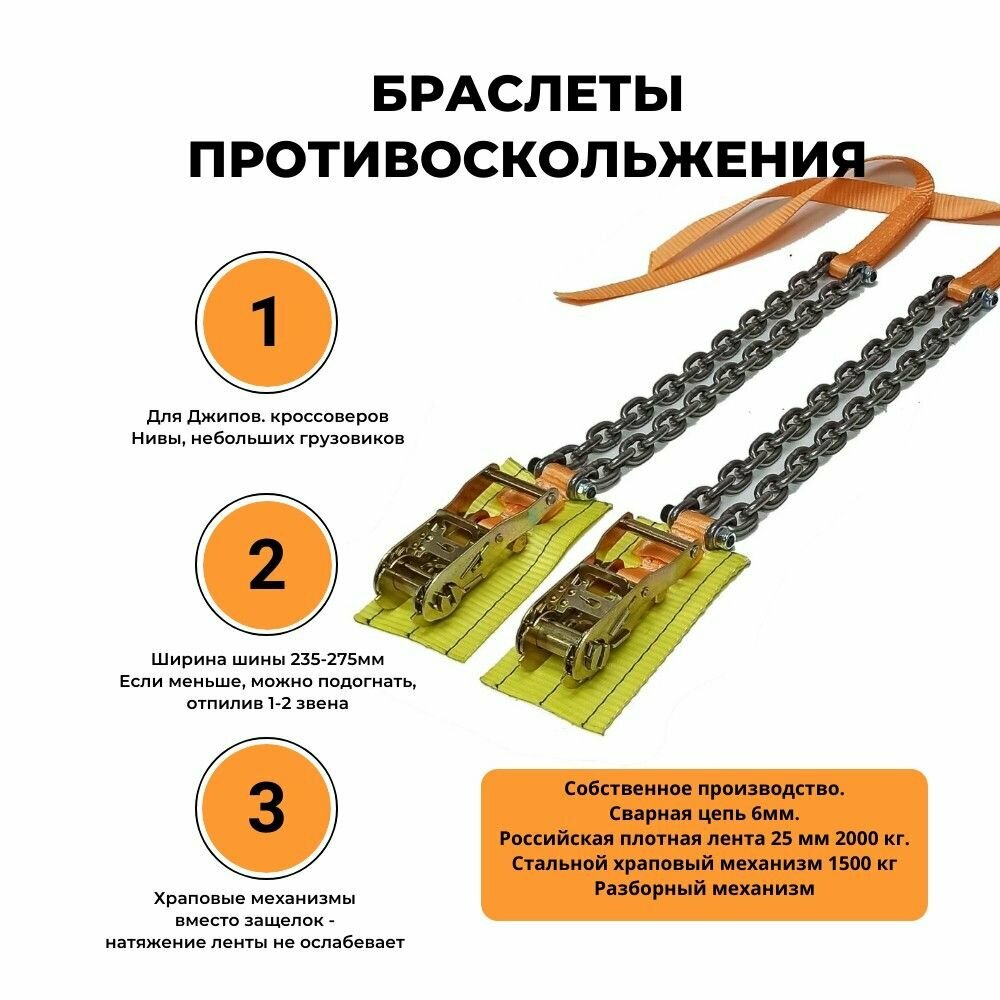 БРАСЛЕТЫ ПРОТИВОСКОЛЬЖЕНИЯ

1

Для Джипов. кроссоверов Нивы, небольших грузовиков

2

Ширина шины 235-275мм
Если меньше, можно подогнать, отпилив 1-2 звена

3

Храповые механизмы вместо защелок - натяжение ленты не ослабевает

Собственное производство.
Сварная цепь 6мм.
Российская плотная лента 25 мм 2000 кг.
Стальной храповый механизм 1500 кг
Разборный механизм