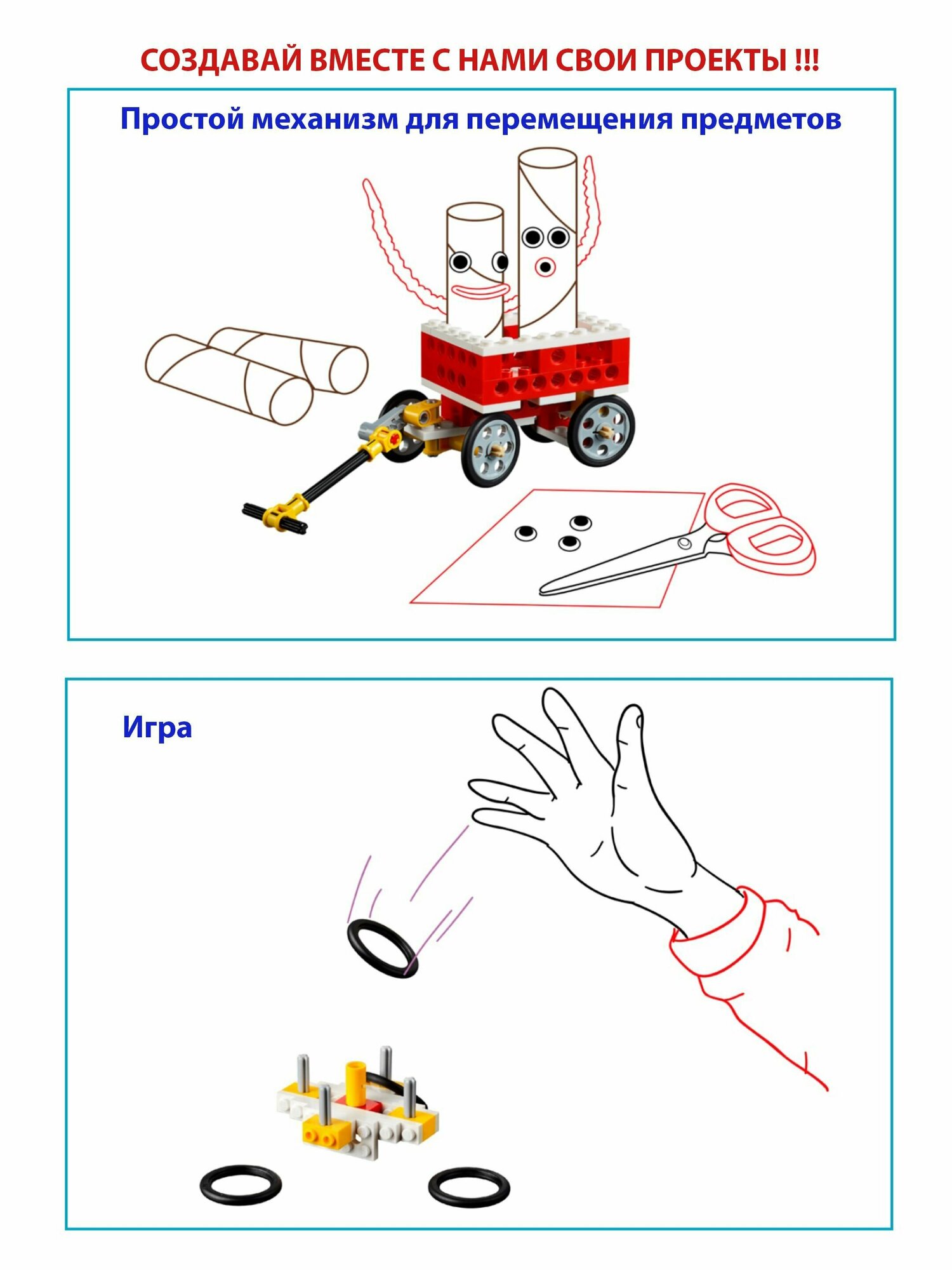 СОЗДАВАЙ ВМЕСТЕ С НАМИ СВОИ ПРОЕКТЫ !!!

Простой механизм для перемещения предметов

Игра