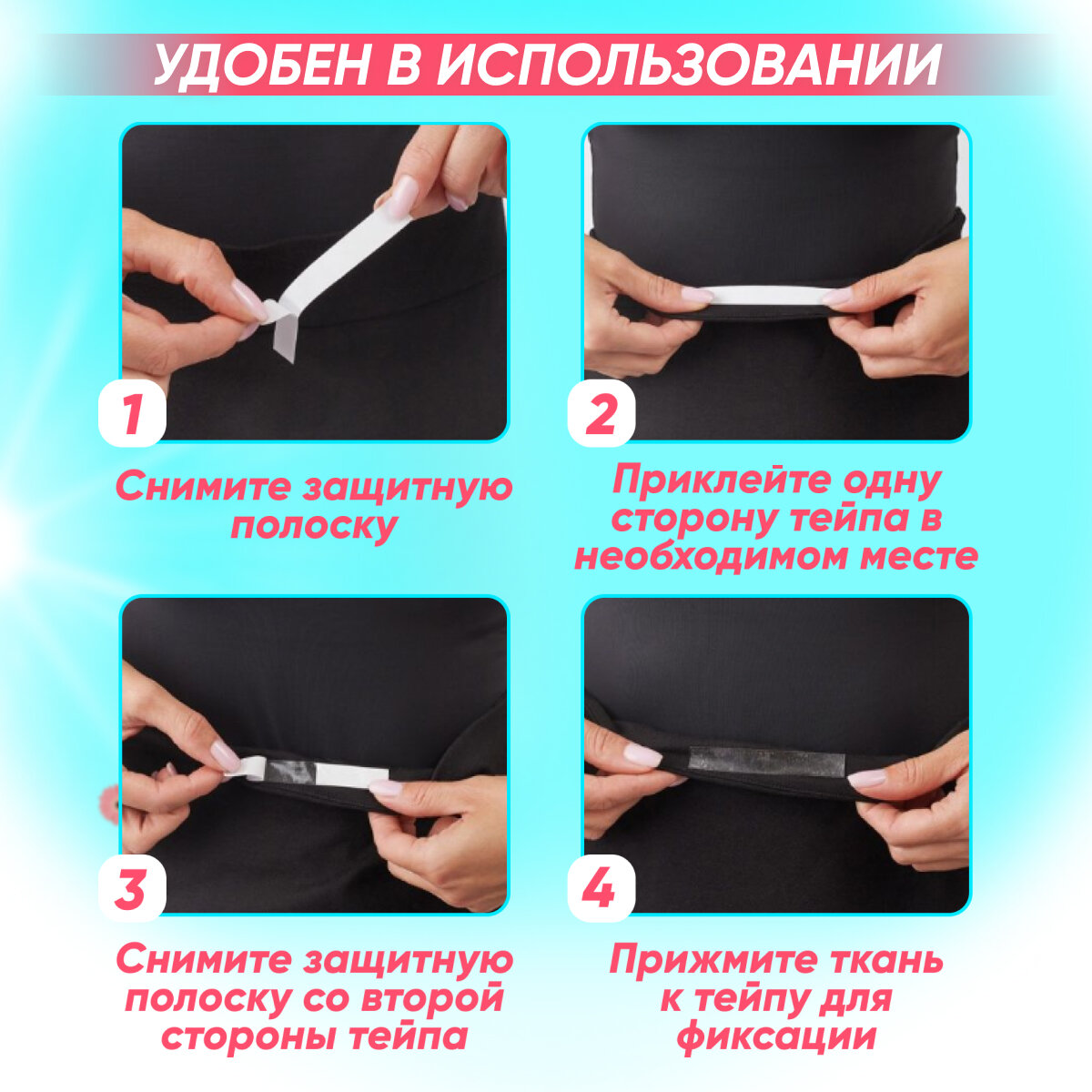 УДОБЕН В ИСПОЛЬЗОВАНИИ

1

Снимите защитную полоску

2

Приклейте одну сторону тейпа в необходимом месте

3

Снимите защитную полоску со второй стороны тейпа

4

Прижмите ткань к тейпу для фиксации