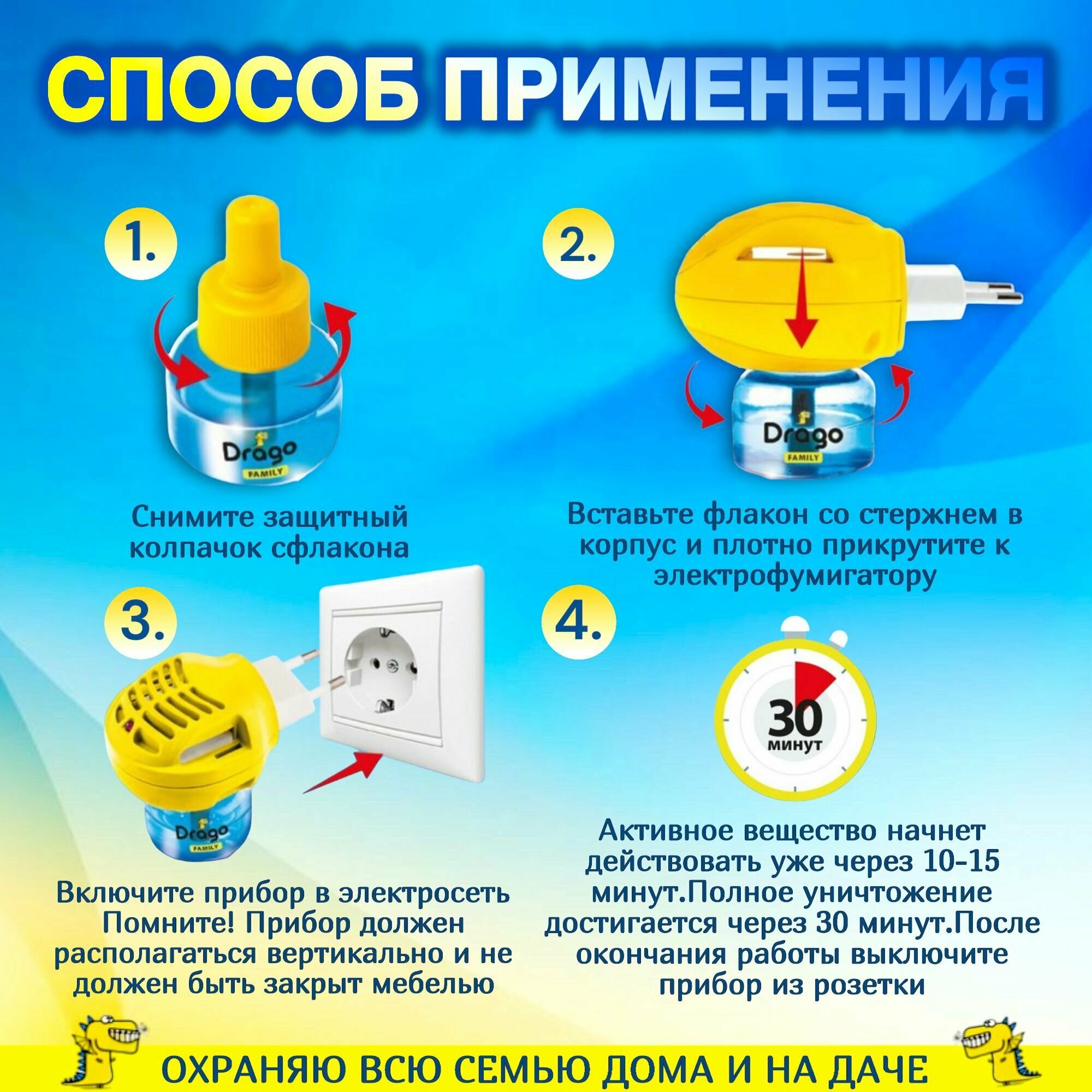 СПОСОБ ПРИМЕНЕНИЯ

1.

Drago
FAMILY

Снимите защитный колпачок сфлакона

2.

Drago
FAMILY

Вставьте флакон со стержнем в корпус и плотно прикрутите к электрофумигатору

3.

Drago
FAMILY

Включите прибор в электросеть Помните! Прибор должен располагаться вертикально и не должен быть закрыт мебелью

4.

30
минут

Активное вещество начнет действовать уже через 10-15 минут.Полное уничтожение достигается через 30 минут.После окончания работы выключите прибор из розетки

ОХРАНЯЮ ВСЮ СЕМЬЮ ДОМА И НА ДАЧЕ