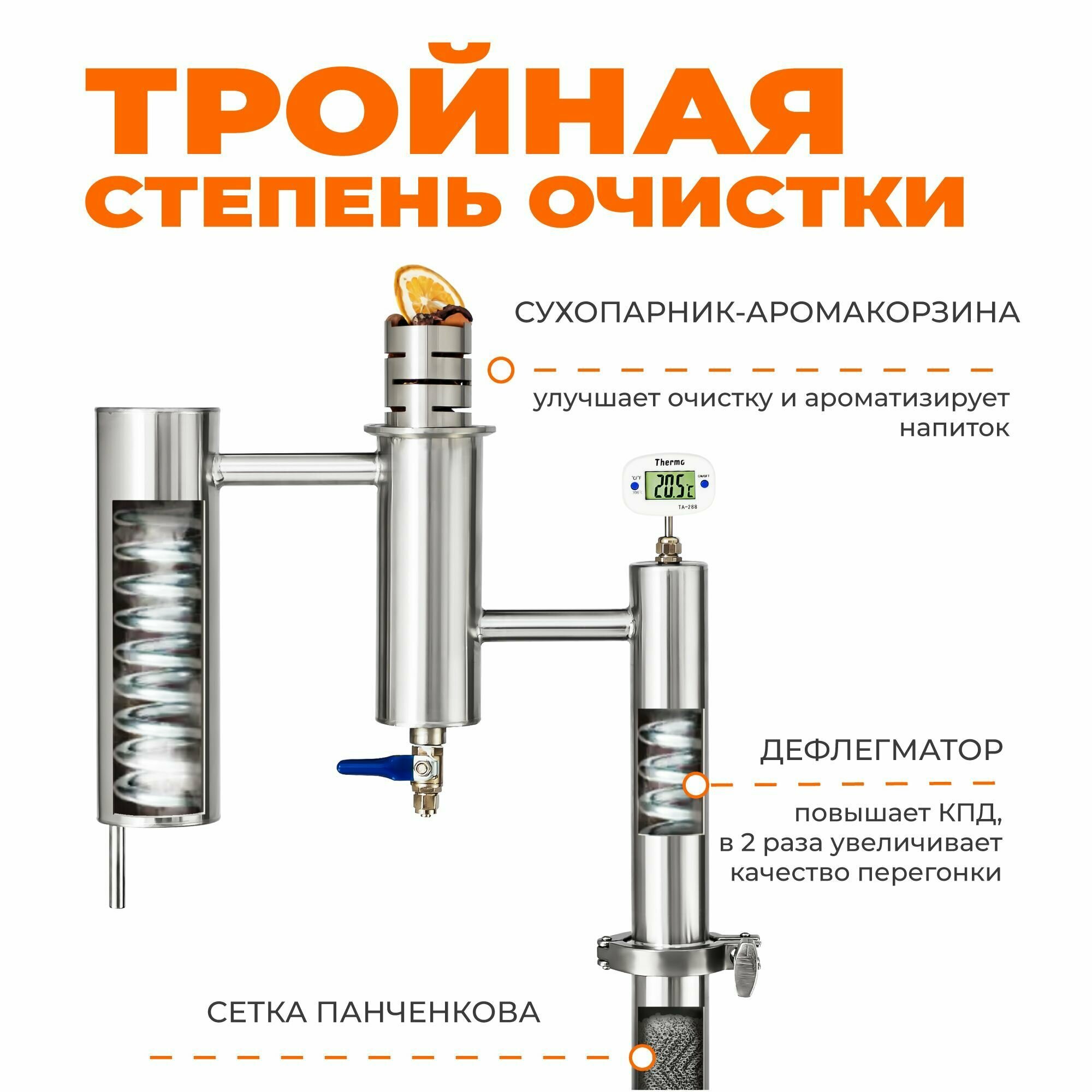 ТРОЙНАЯ СТЕПЕНЬ ОЧИСТКИ

СУХОПАРНИК-АРОМАКОРЗИНА

улучшает очистку и ароматизирует напиток

Thermo
°C/°F
ON/OFF
20.5°C
TA-288

ДЕФЛЕГМАТОР

повышает КПД, в 2 раза увеличивает качество перегонки

СЕТКА ПАНЧЕНКОВА